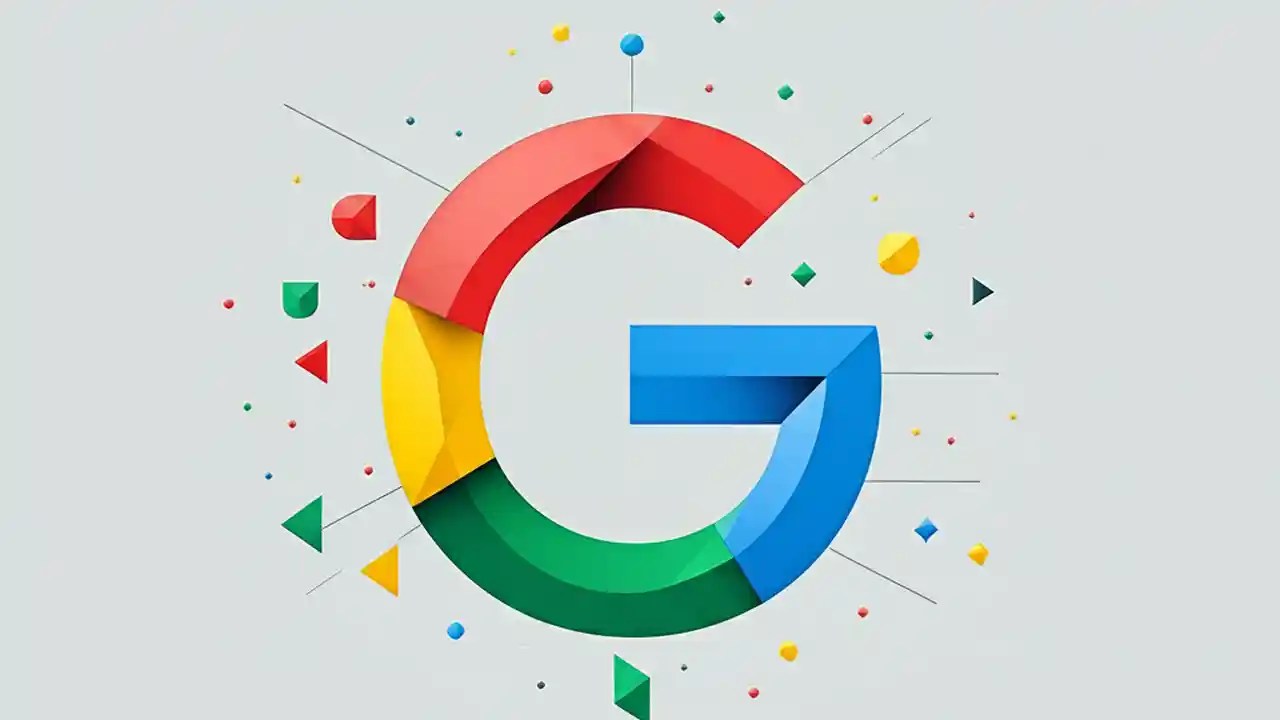 G