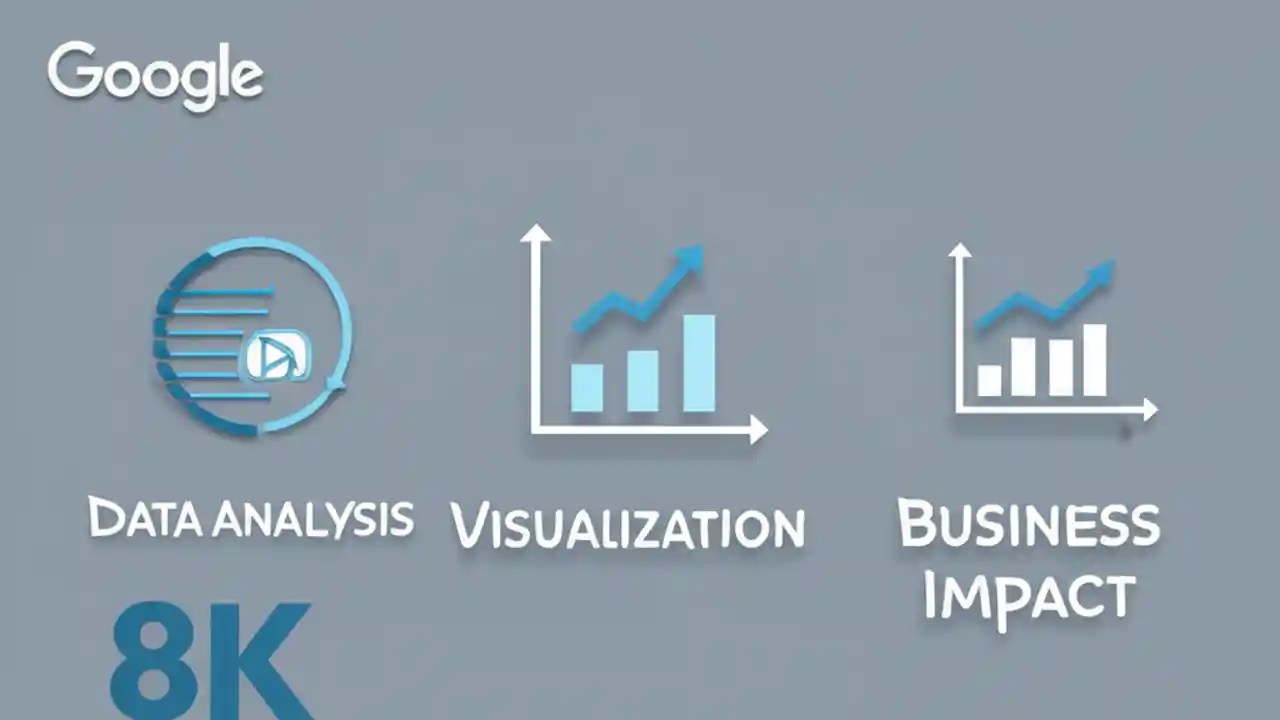 Google

DATA ANALYSIS

VISUALIZATION

BUSINESS IMPACT

8K