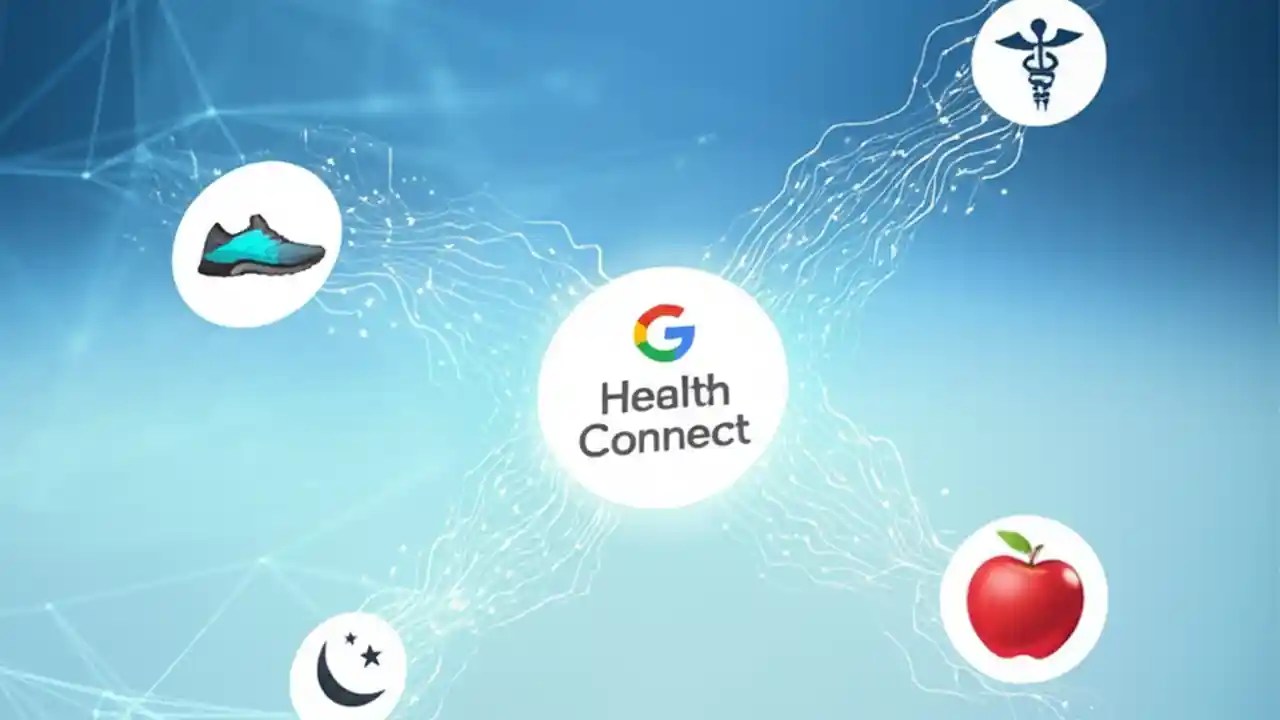 G
Health
Connect