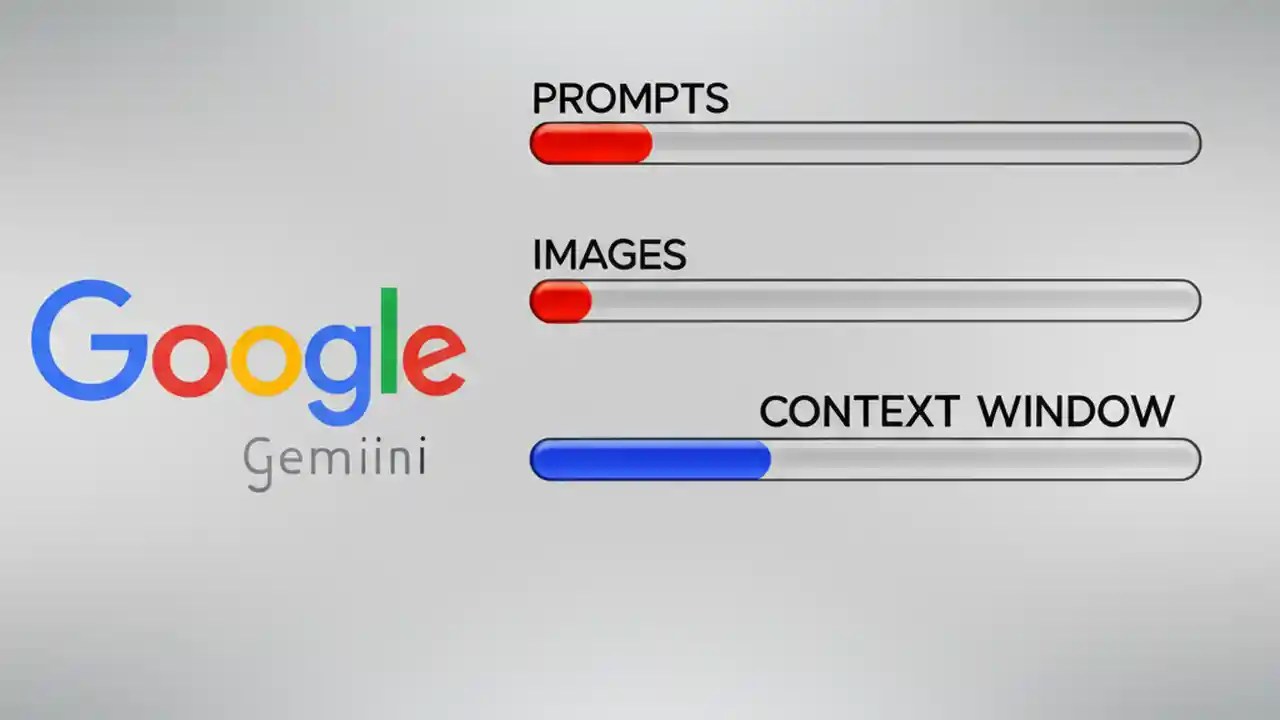 Google
Gemiini

PROMPTS

IMAGES

CONTEXT WINDOW