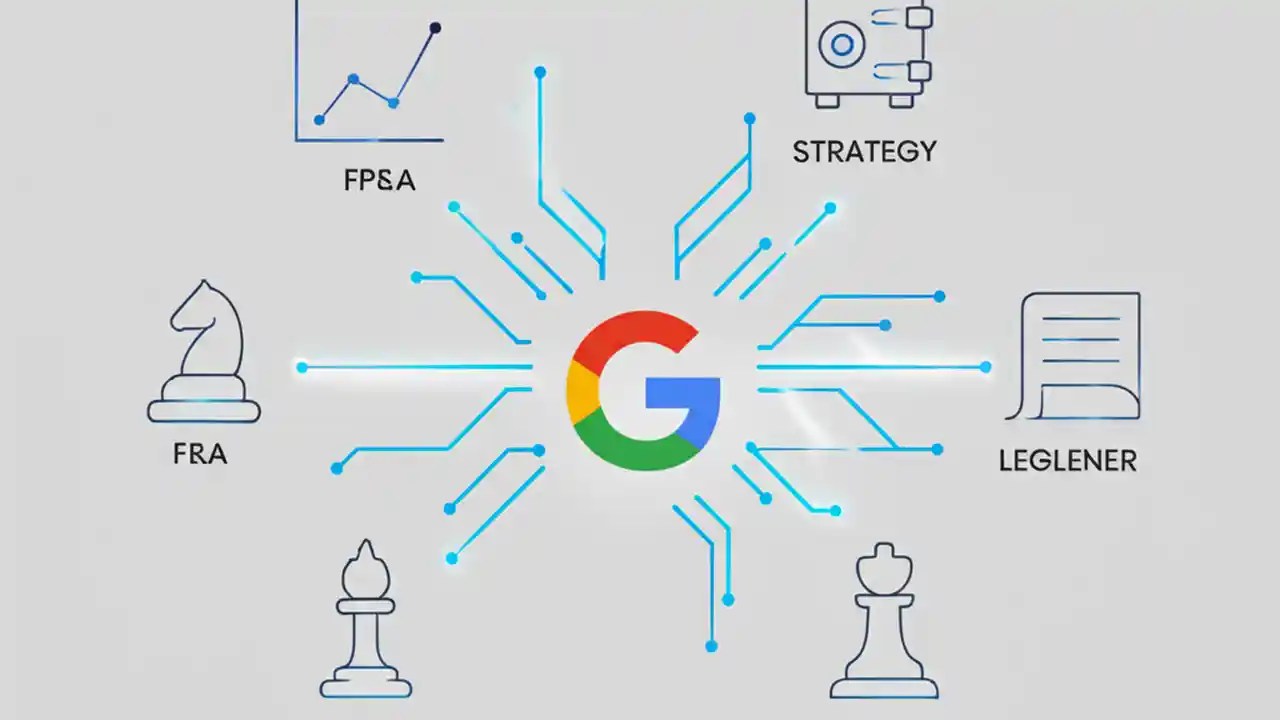 FP&A

STRATEGY

FRA

G

LEGLENER