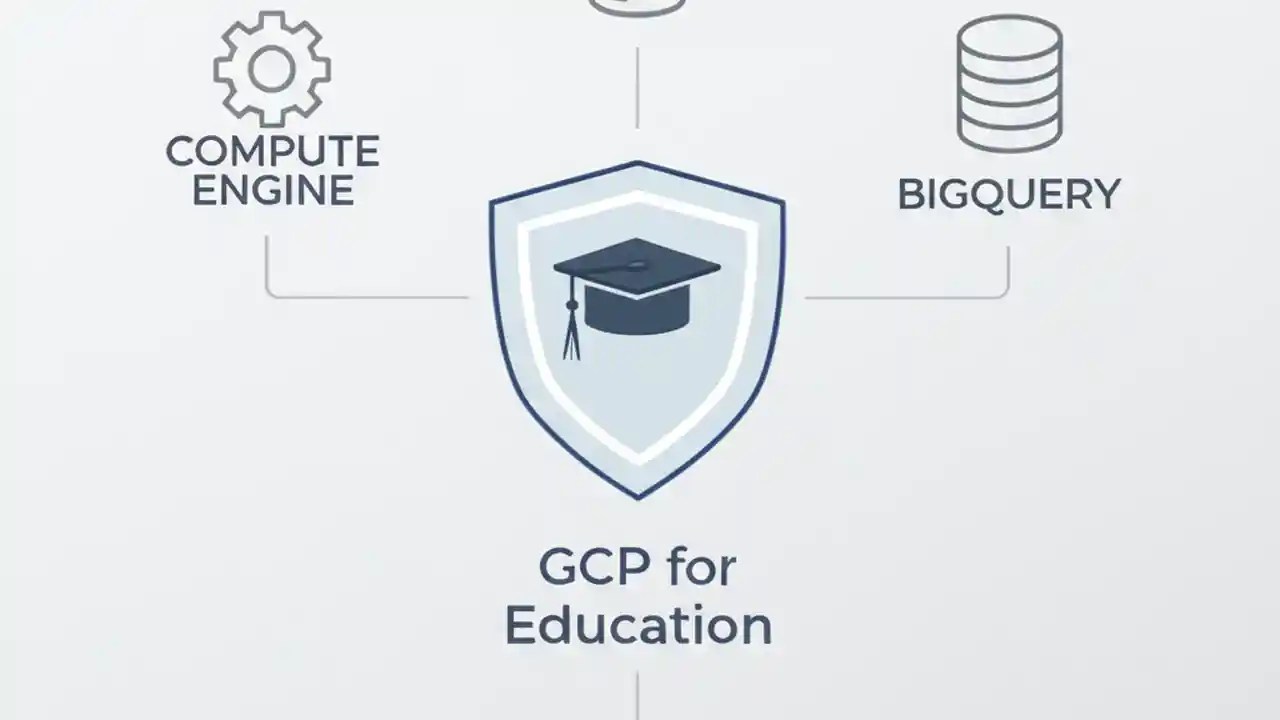 COMPUTE ENGINE

BIGQUERY

GCP for Education