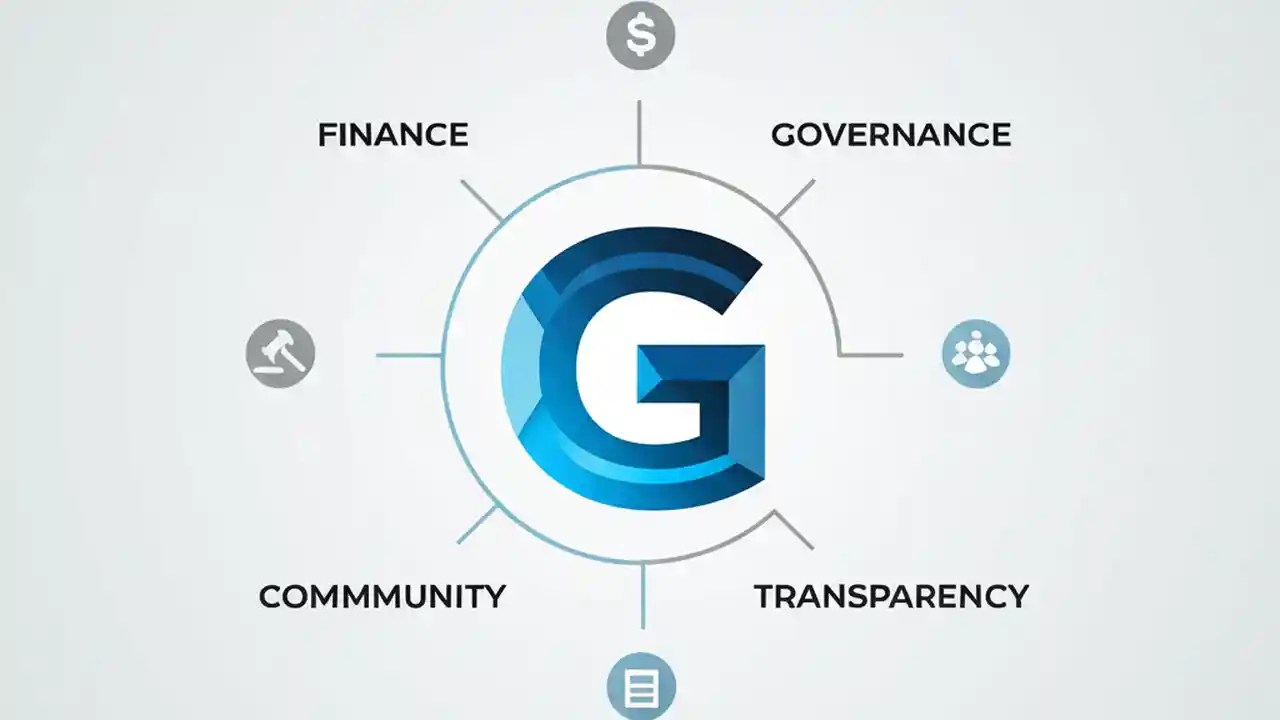 $

FINANCE

GOVERNANCE

G

COMMMUNITY

TRANSPARENCY