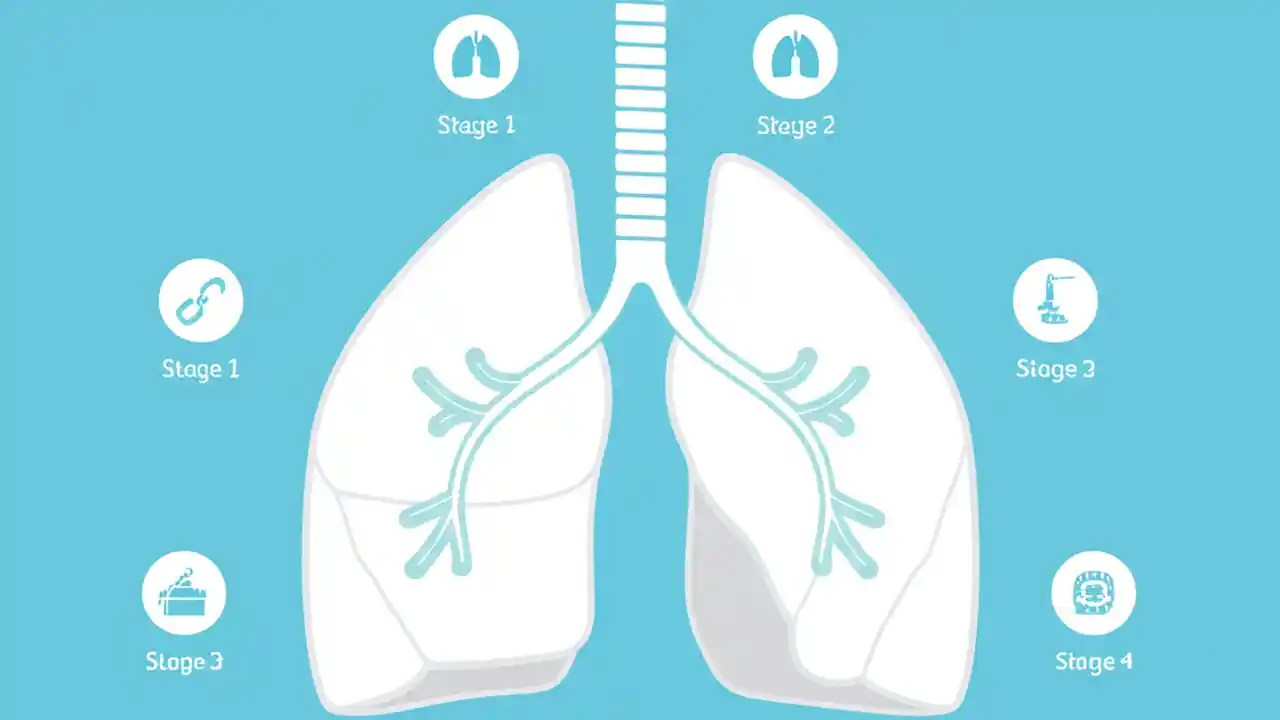 Stage 1

Steye 2

Stage 1

Stage 3

Stage 3

Stage 4