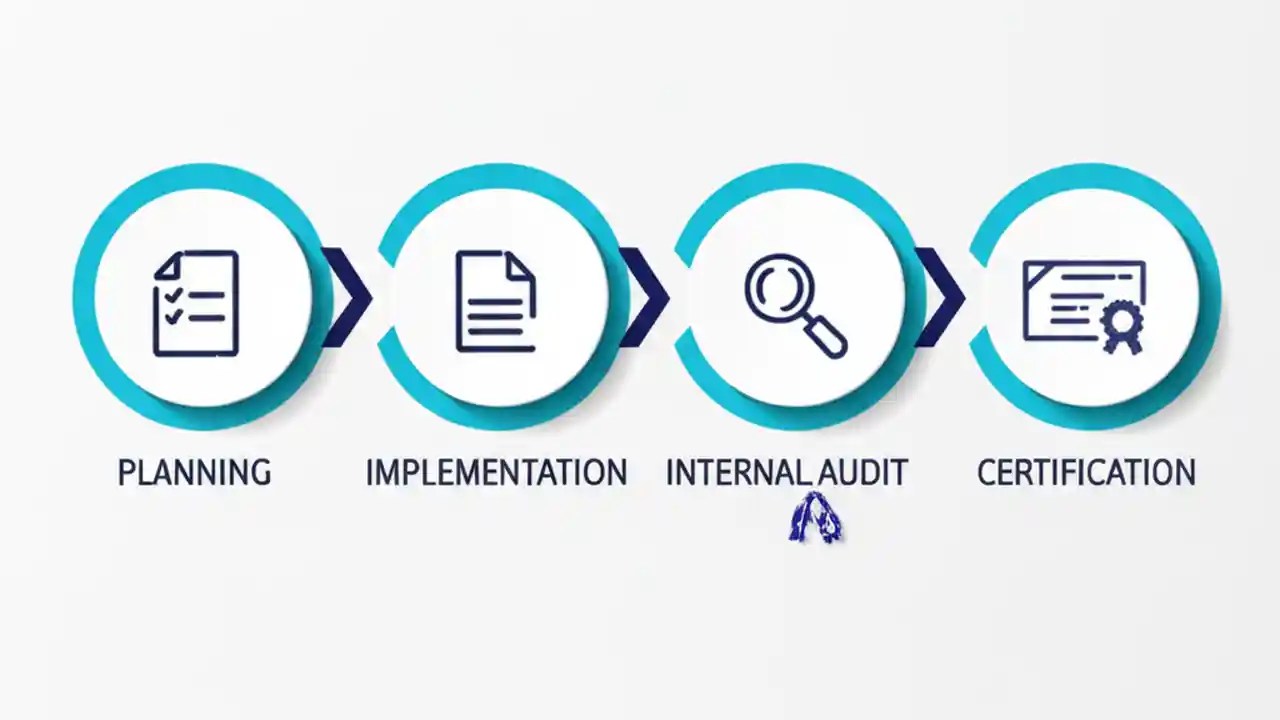 PLANNING

IMPLEMENTATION

INTERNAL AUDIT

CERTIFICATION