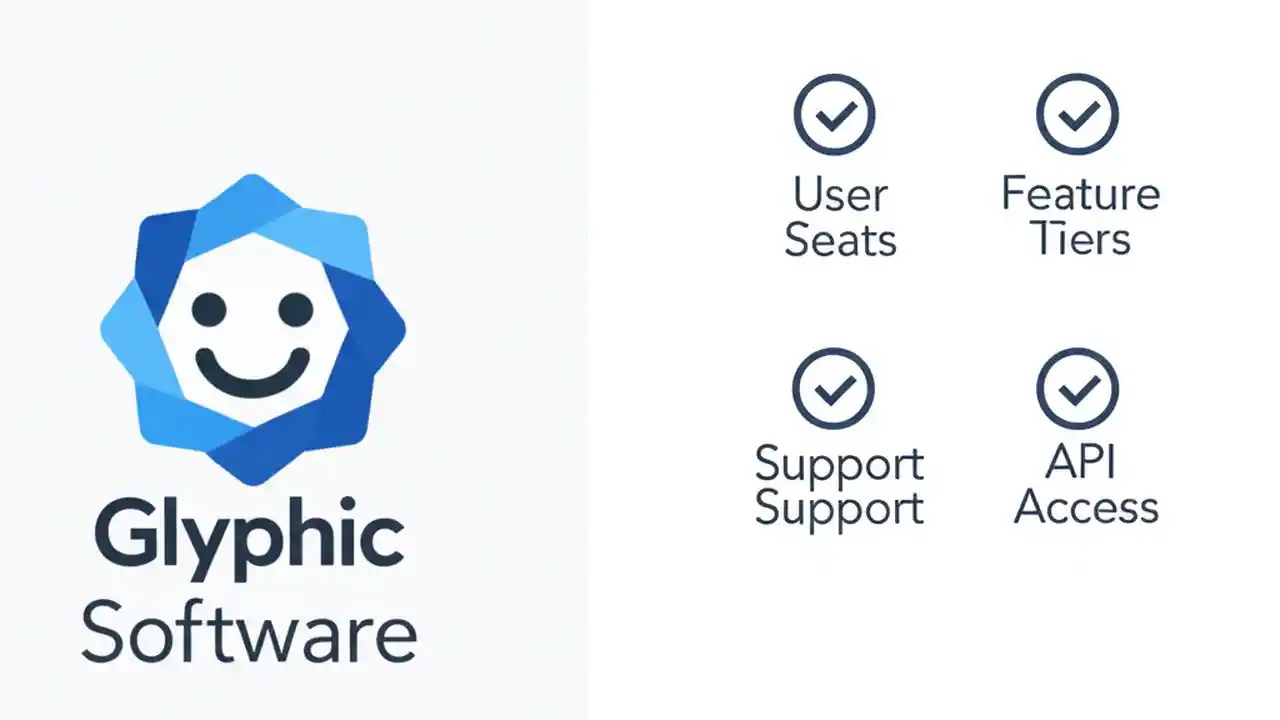 Glyphic Software

User Seats

Feature Tiers

Support Support

API Access