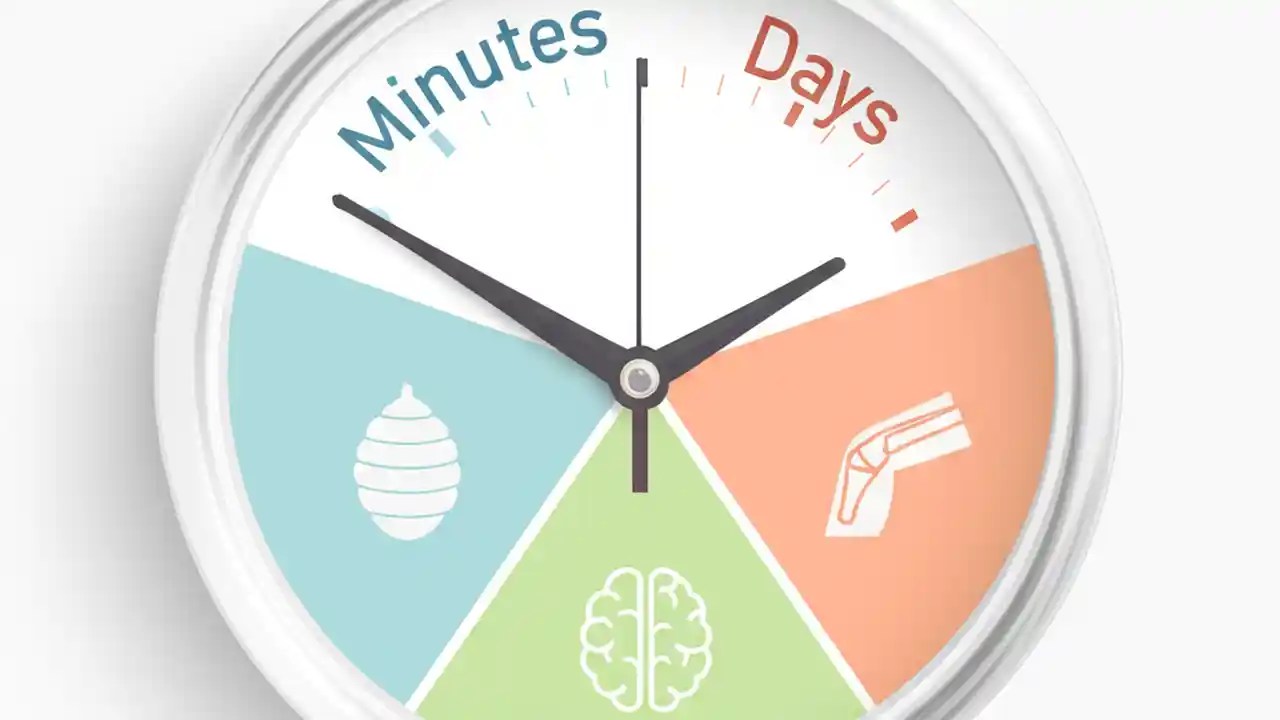 Minutes
Days