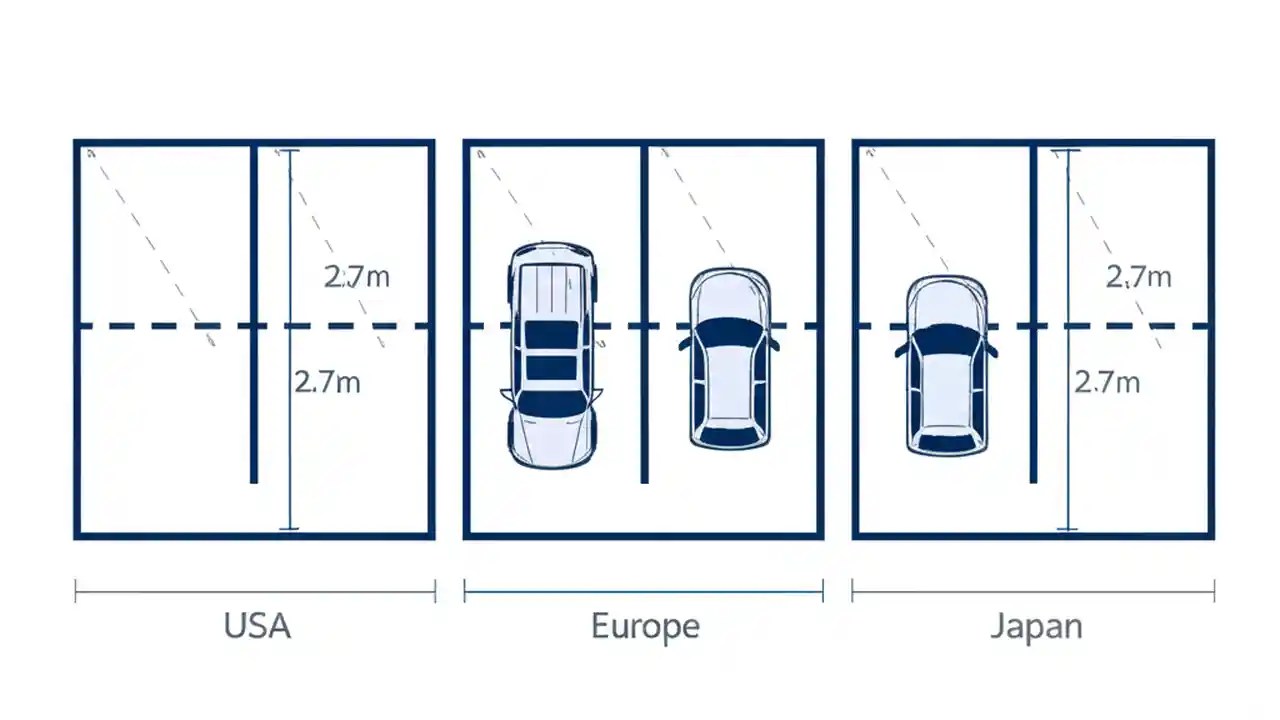 2.7m

2.7m

2.7m

2.7m

USA

Europe

Japan