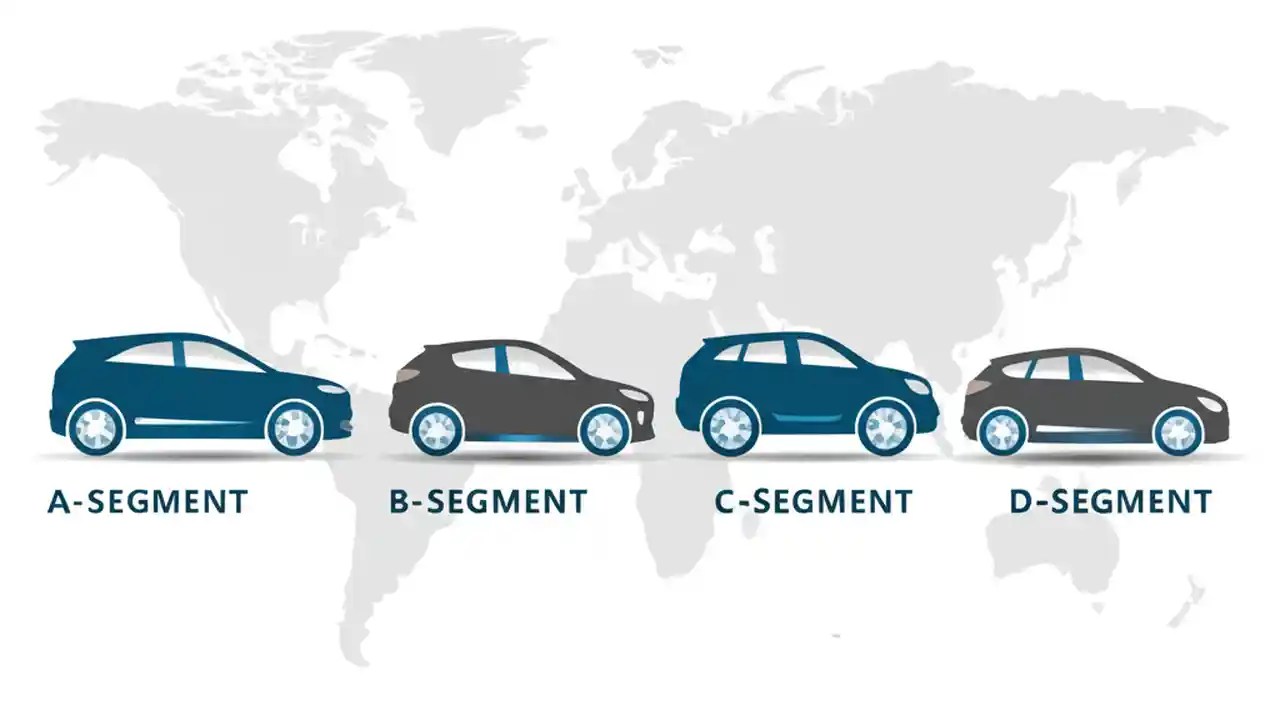 A-SEGMENT

B-SEGMENT

C-SEGMENT

D-SEGMENT