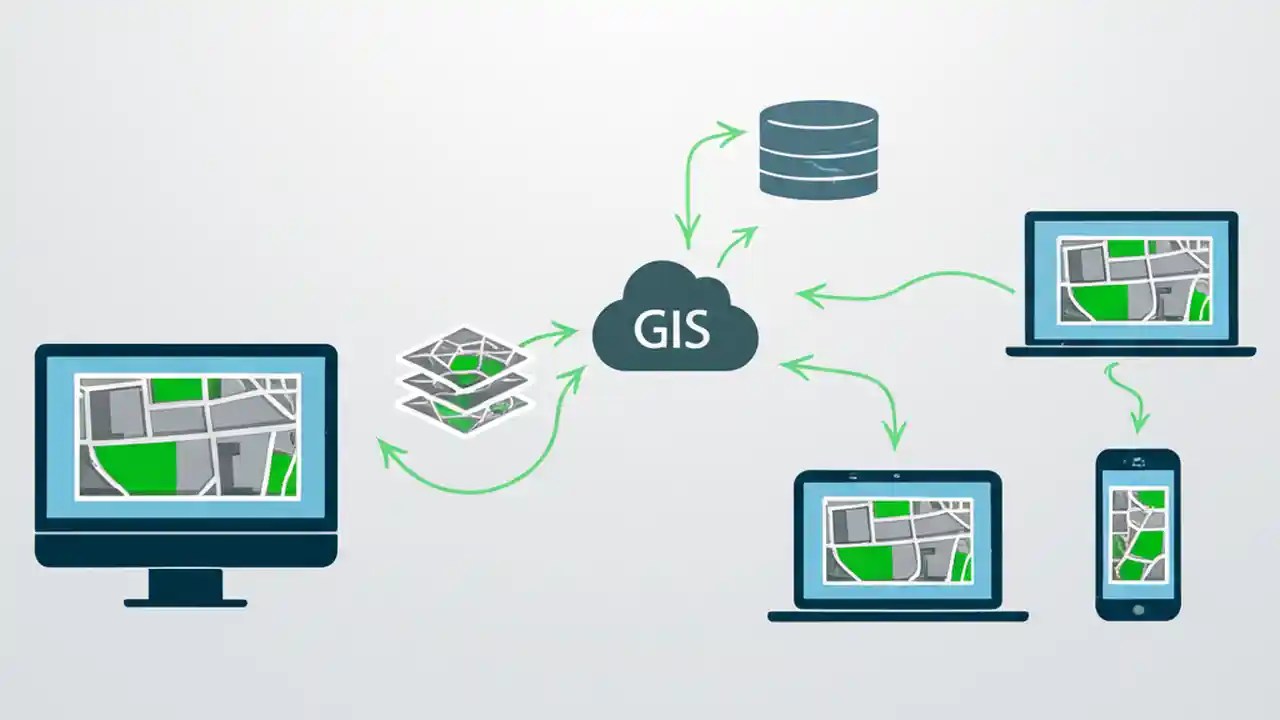 GIS