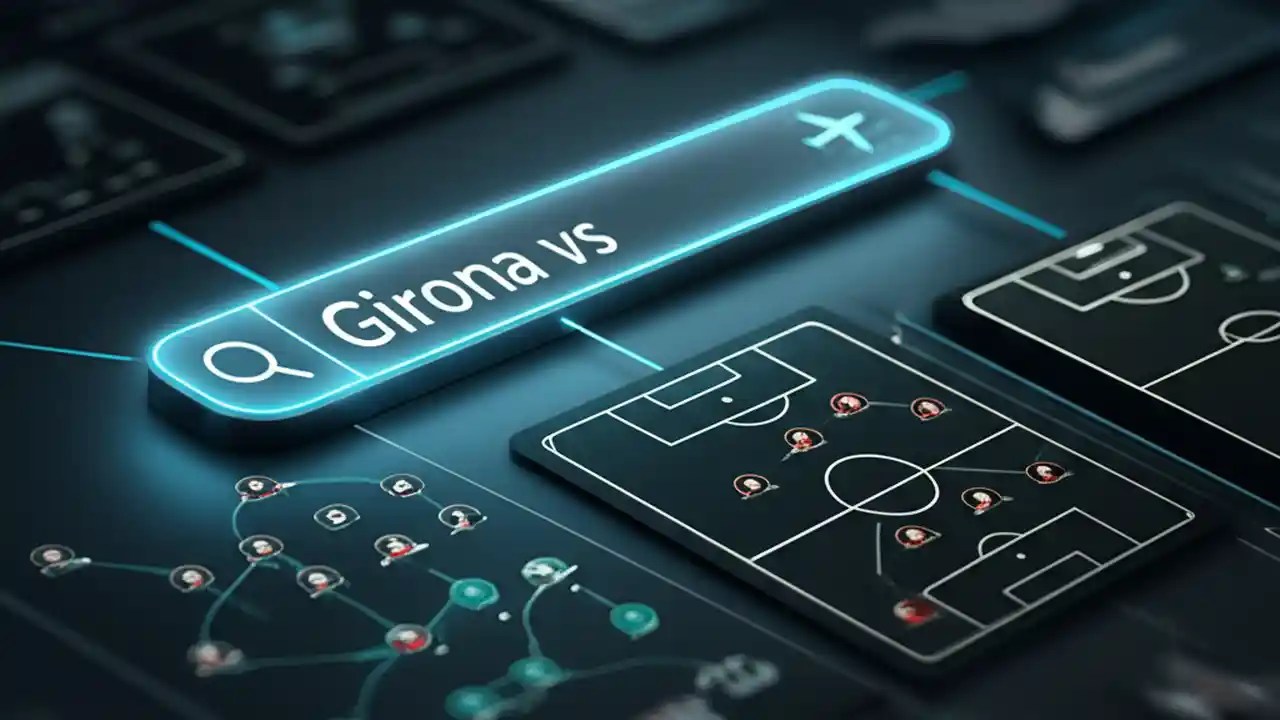 Girona vs