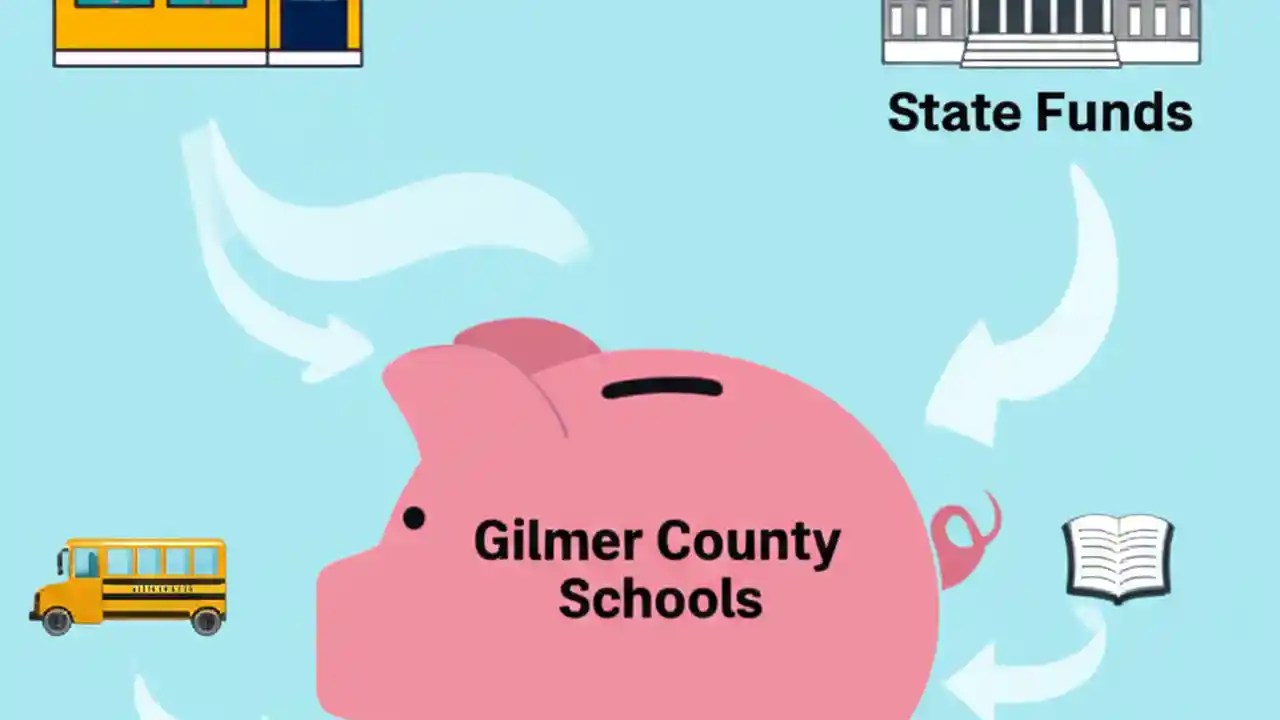 State Funds

Gilmer County Schools