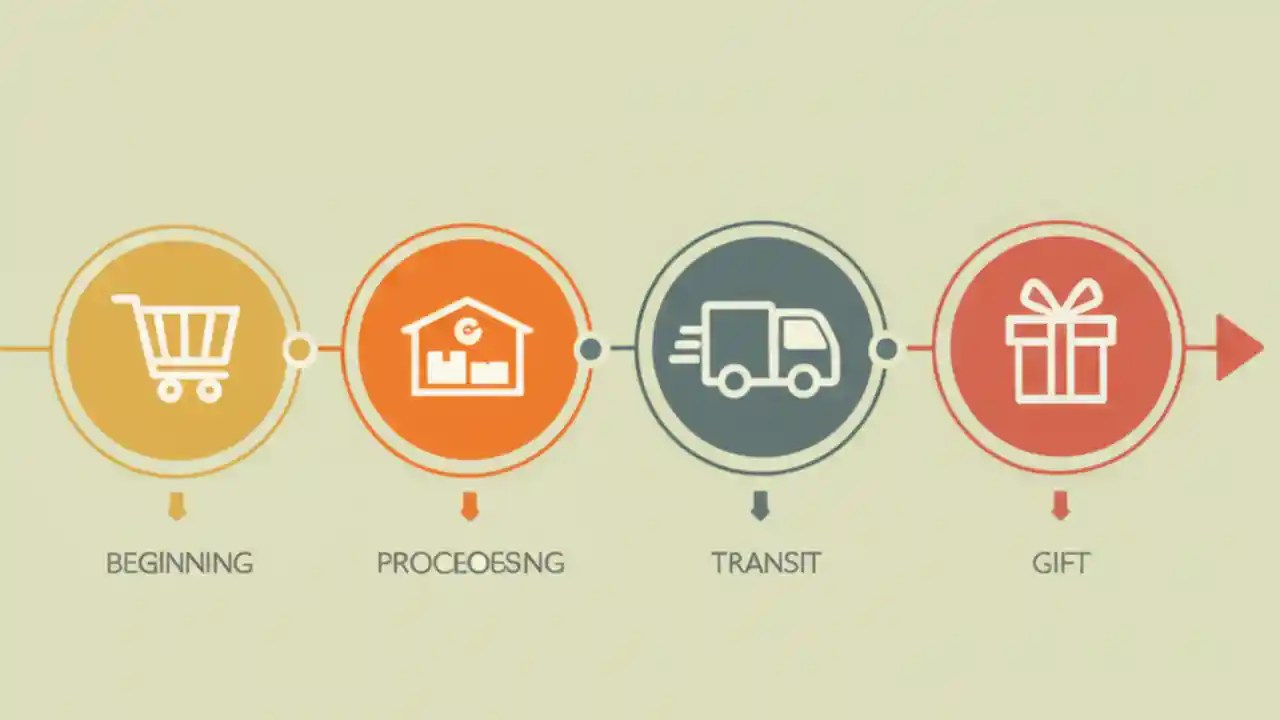 BEGINNING

PROCEOESNG

TRANSIT

GIFT