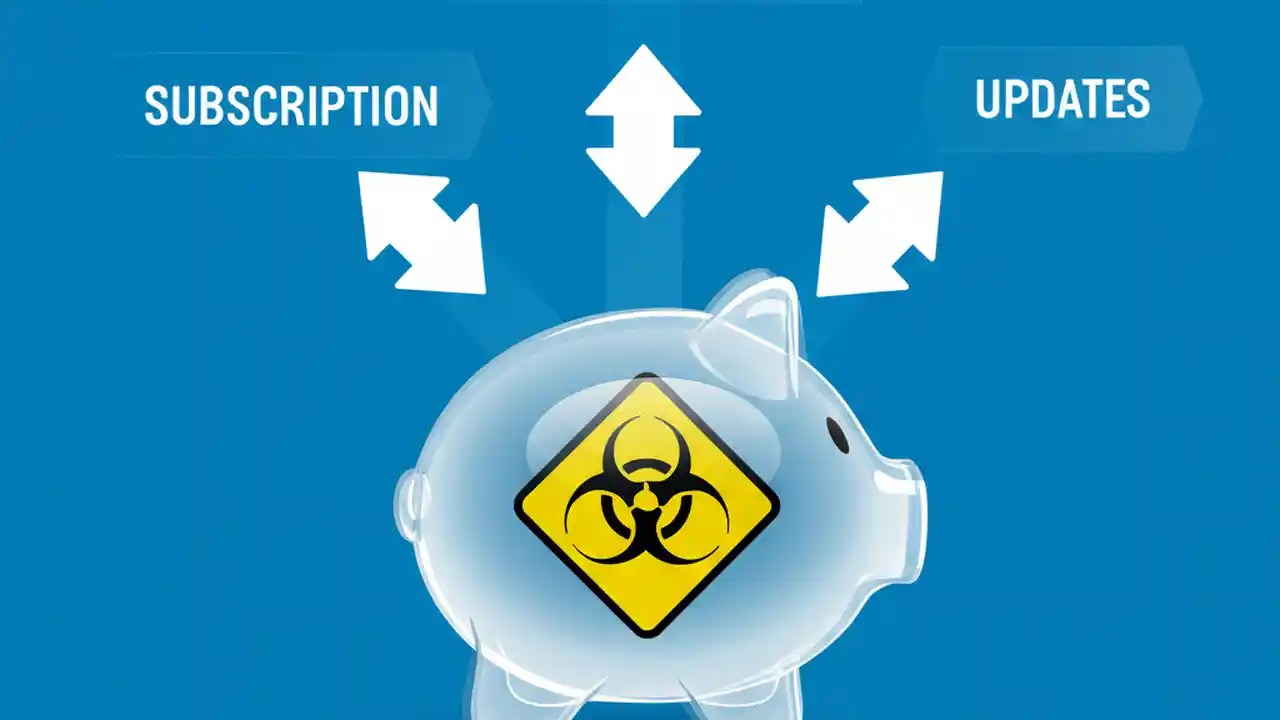 SUBSCRIPTION

UPDATES