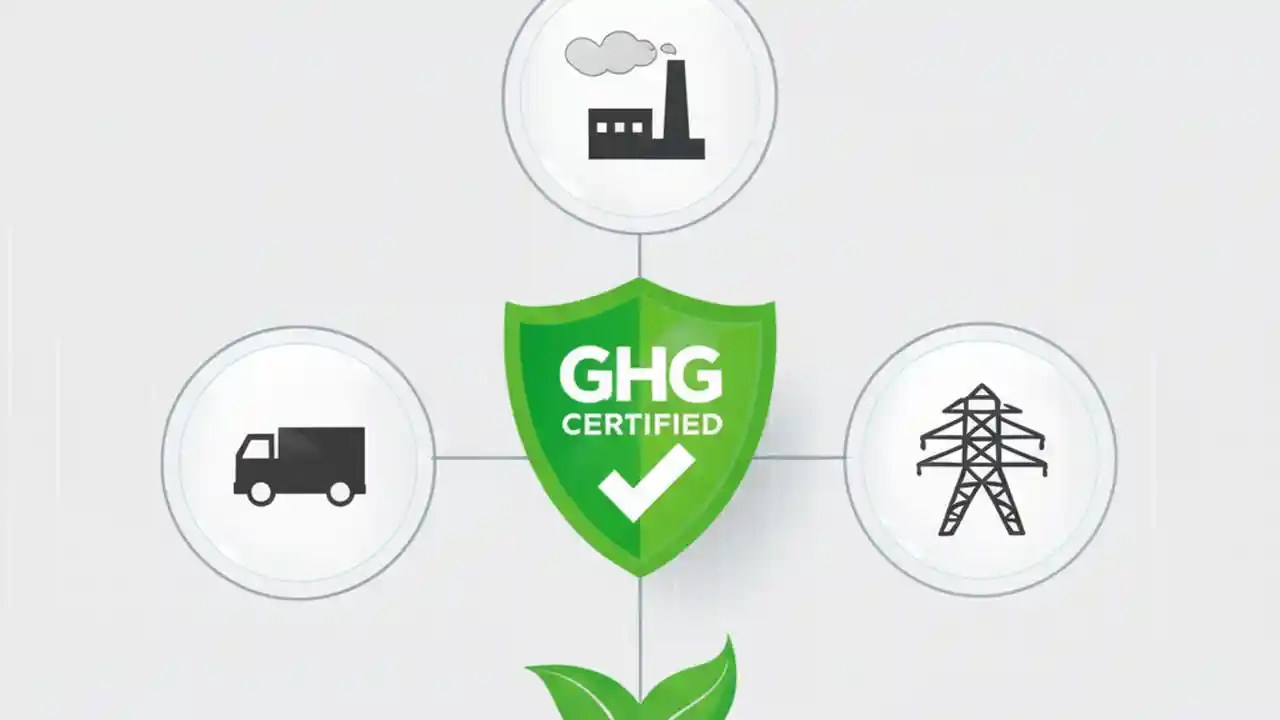 GHG
CERTIFIED