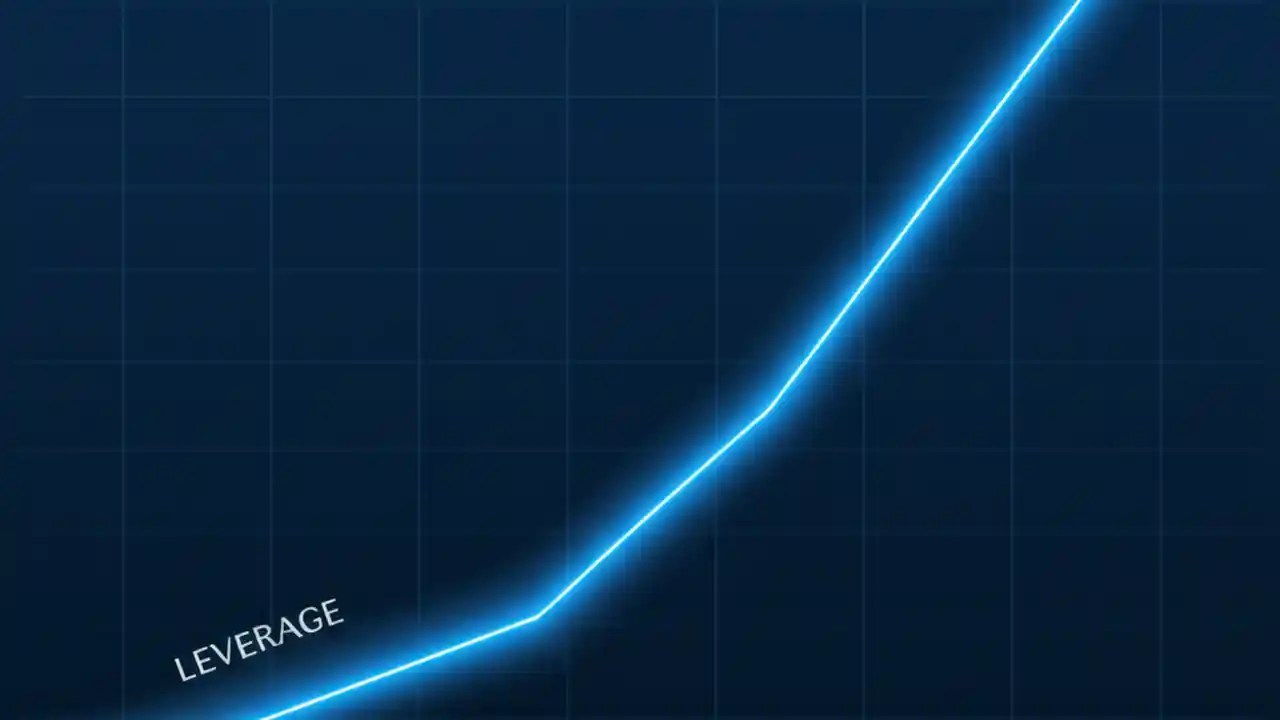 LEVERAGE