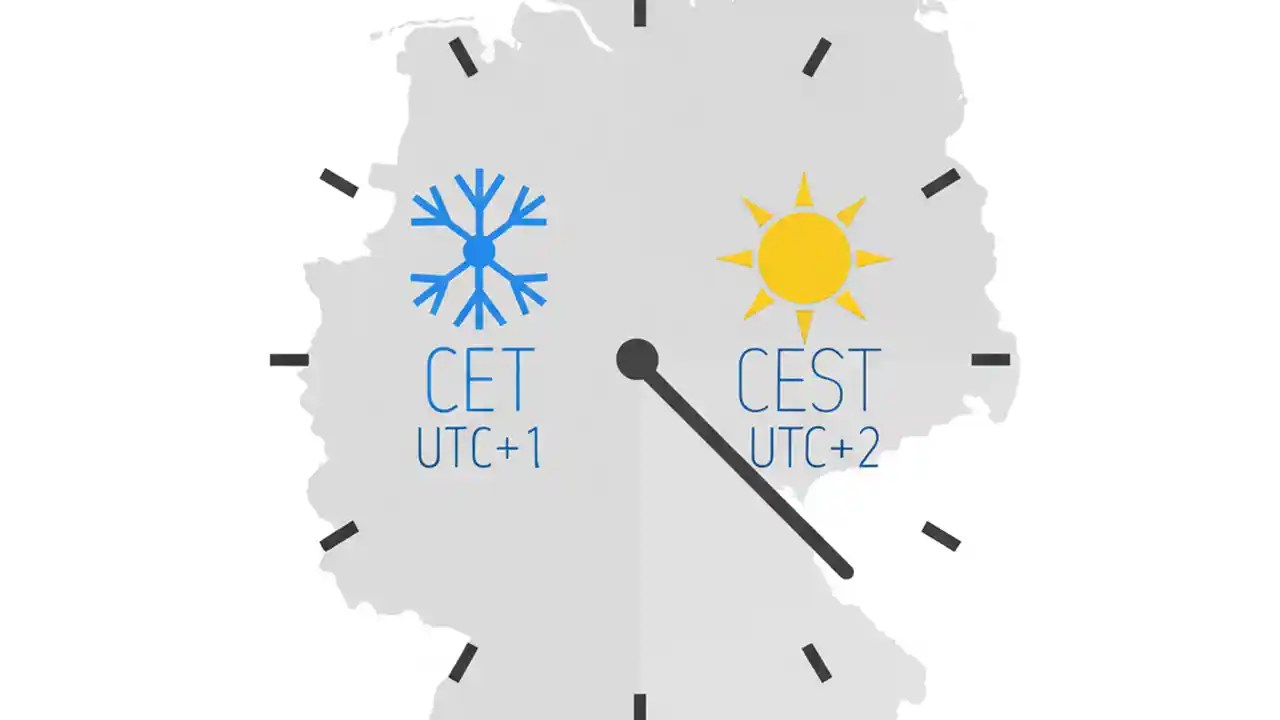 CET
UTC+1

CEST
UTC+2