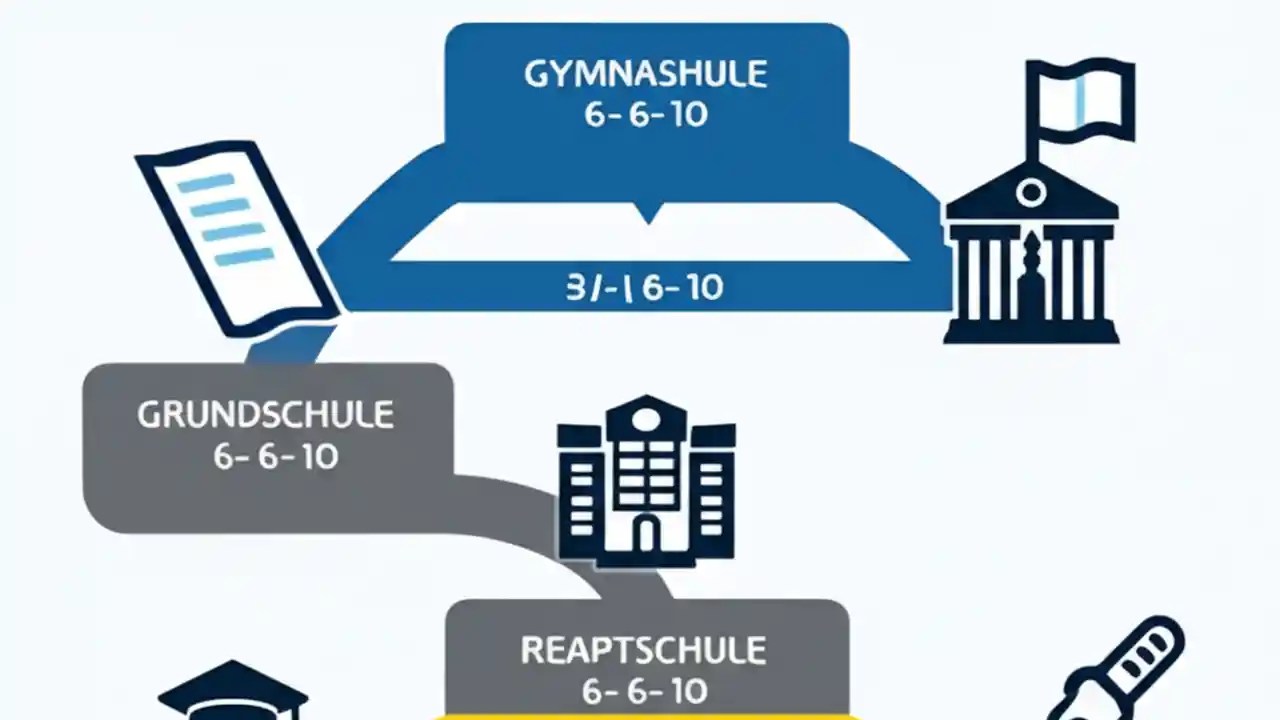 GYMNASHULE
6- 6-10

3/-| 6-10

GRUNDSCHULE
6- 6-10

REAPTSCHULE
6- 6-10