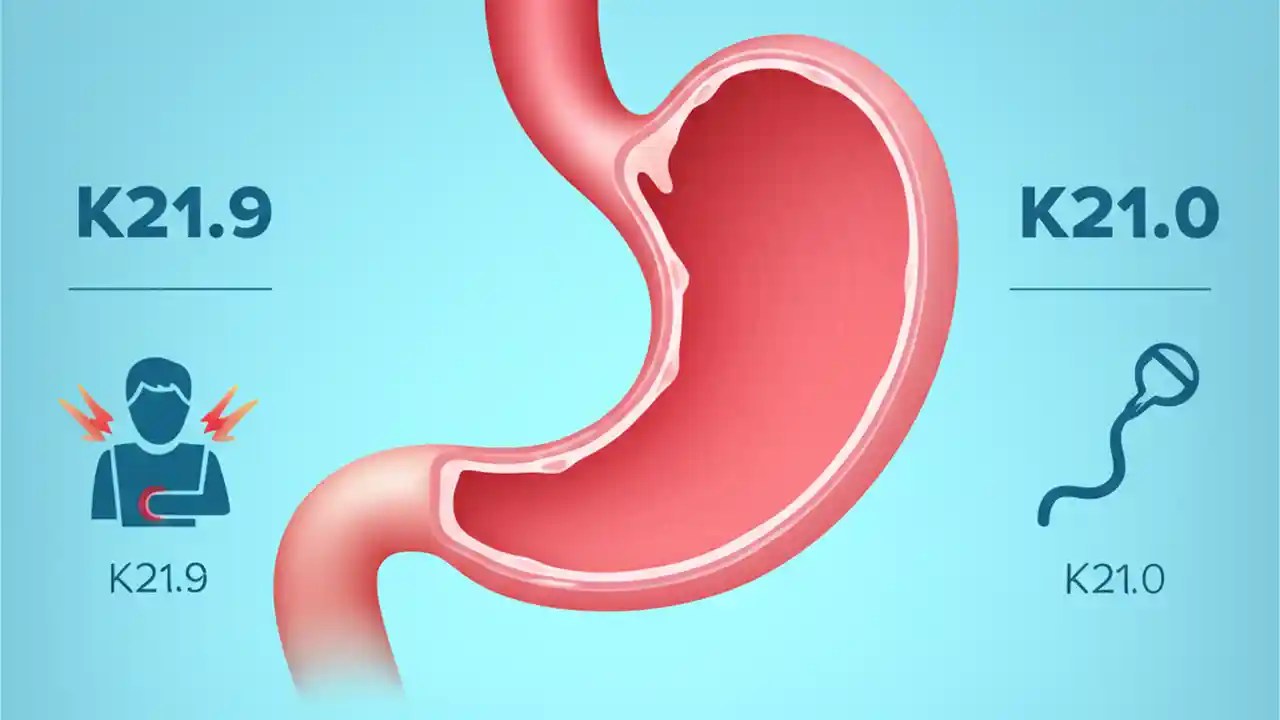 K21.9

K21.9

K21.0

K21.0