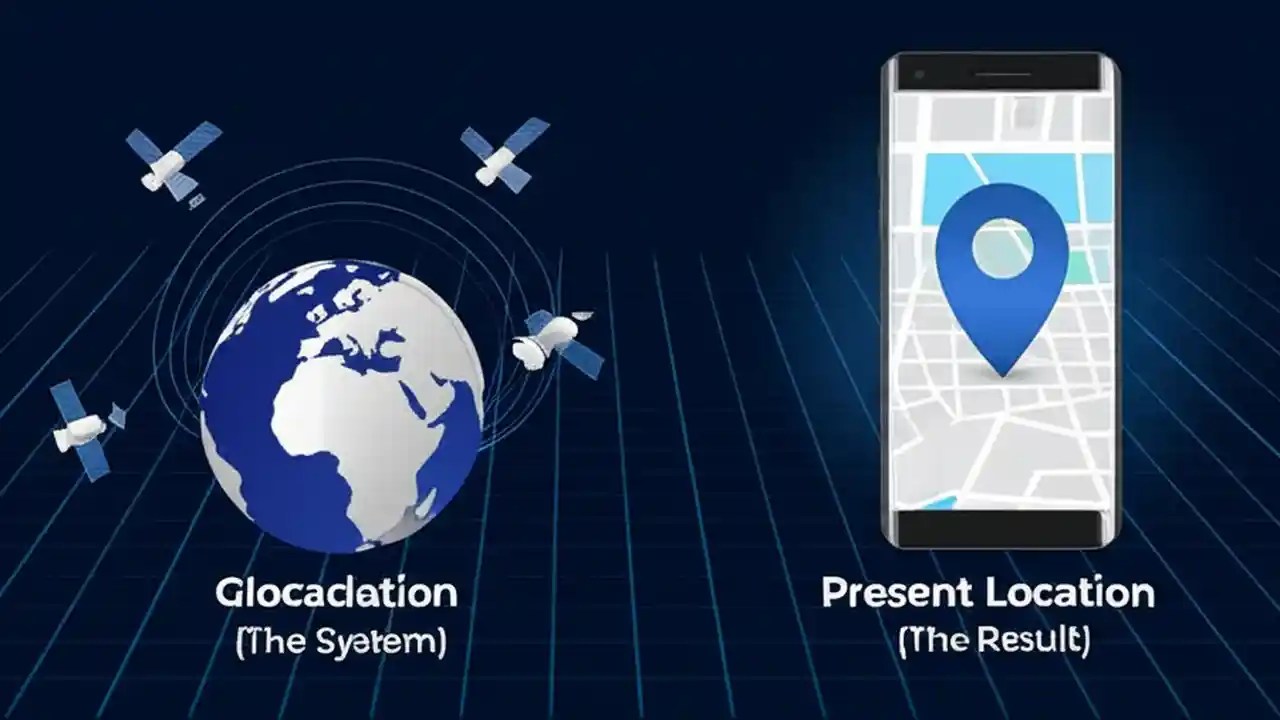 Glocaclation
(The Syetem)

Present Location
(The Result)