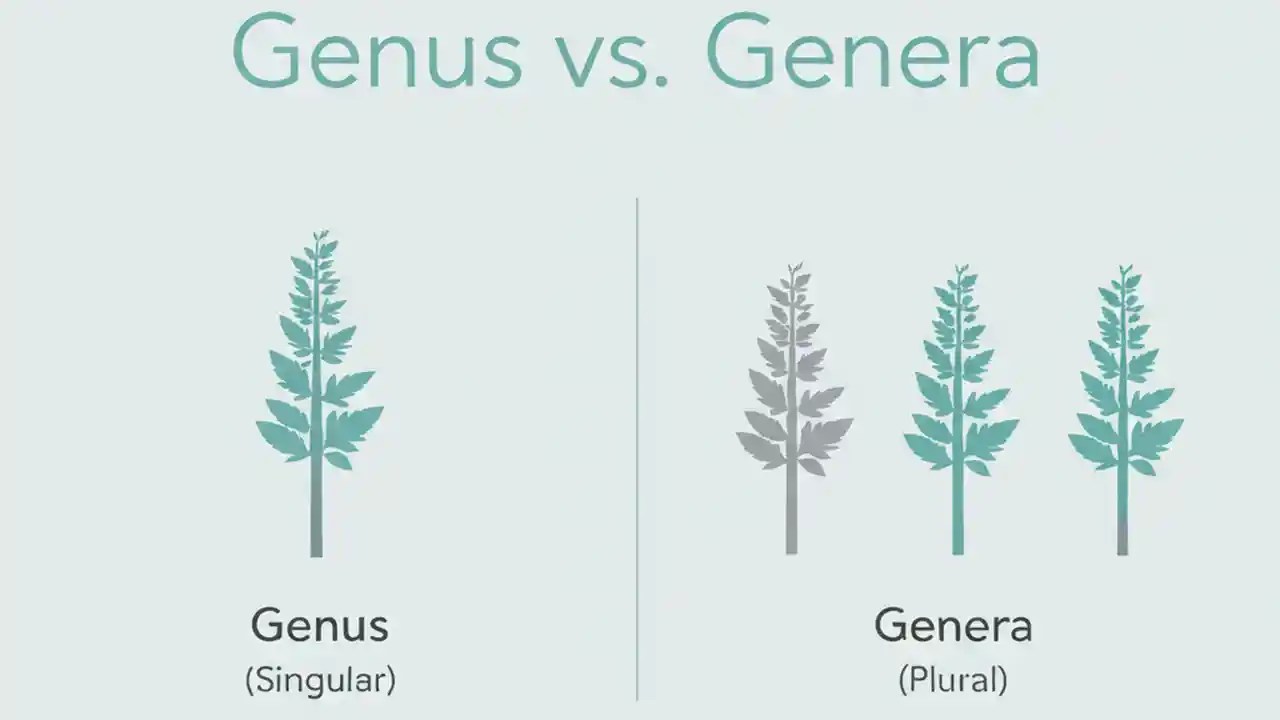 Genus vs. Genera

Genus
(Singular)

Genera
(Plural)