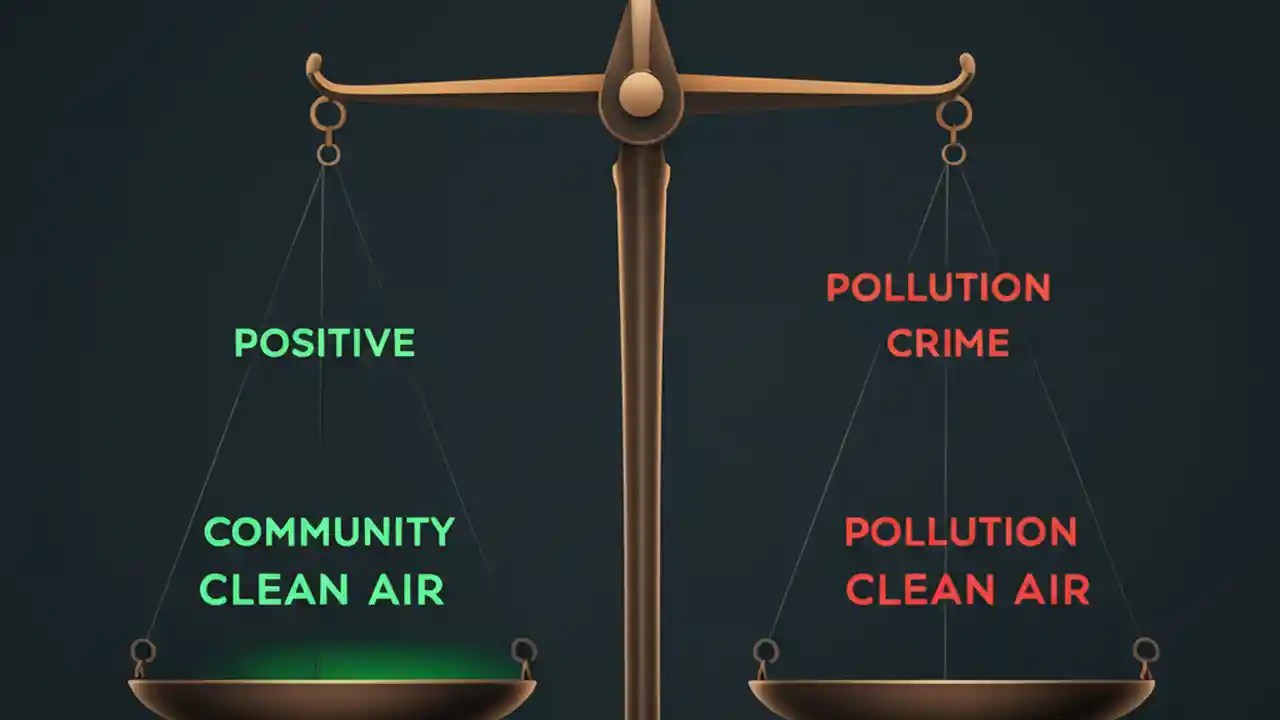 POSITIVE

COMMUNITY
CLEAN AIR

POLLUTION
CRIME

POLLUTION
CLEAN AIR