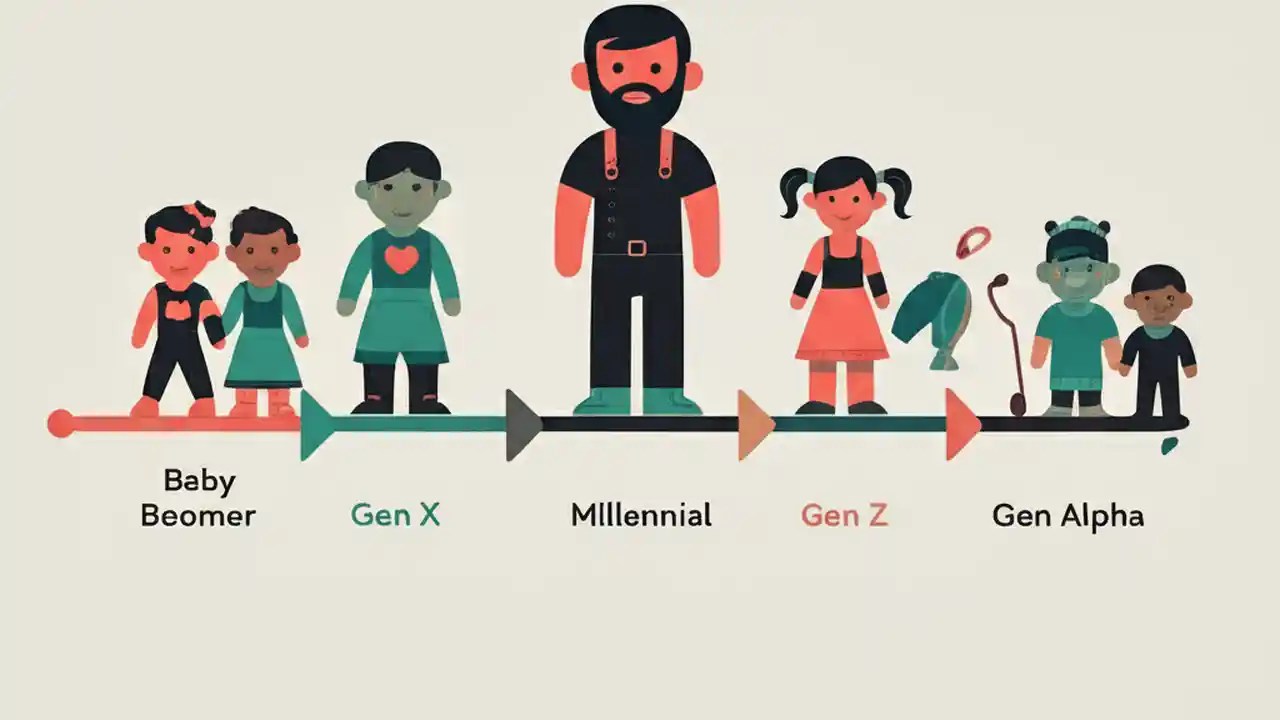 Baby Beomer

Gen X

MIllennial

Gen Z

Gen Alpha