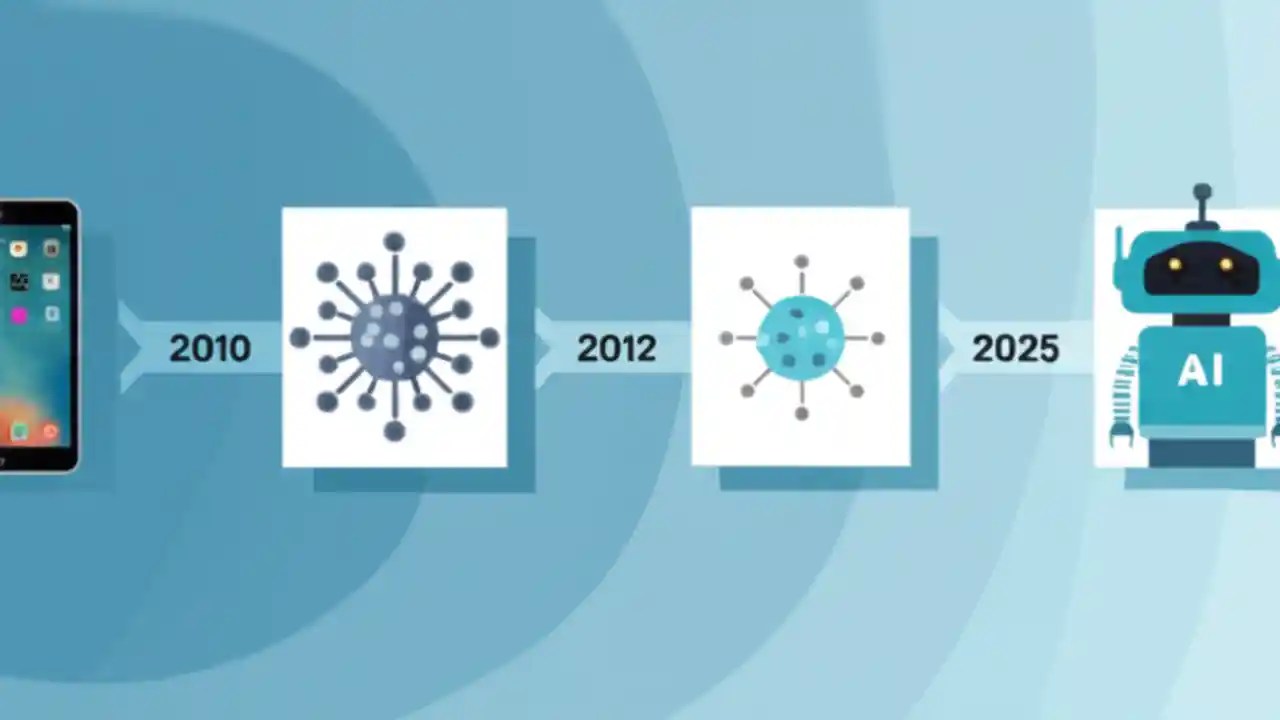 2010

2012

2025

AI