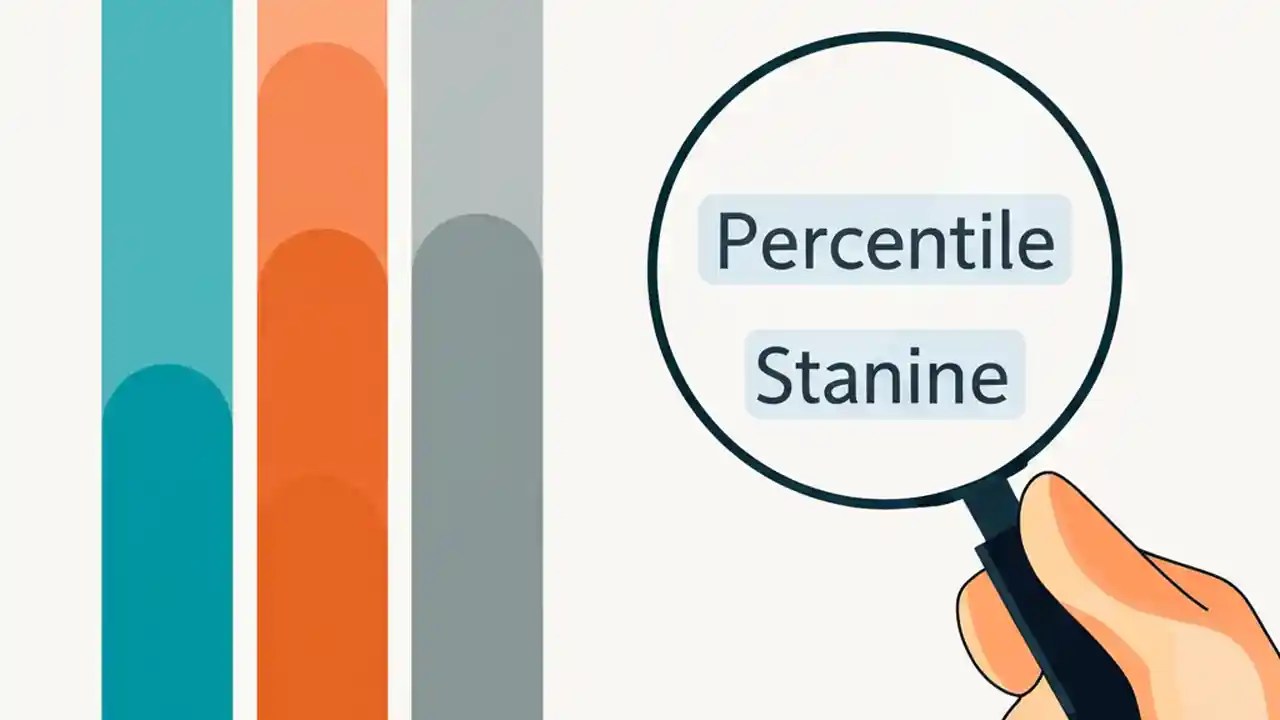 Percentile

Stanine