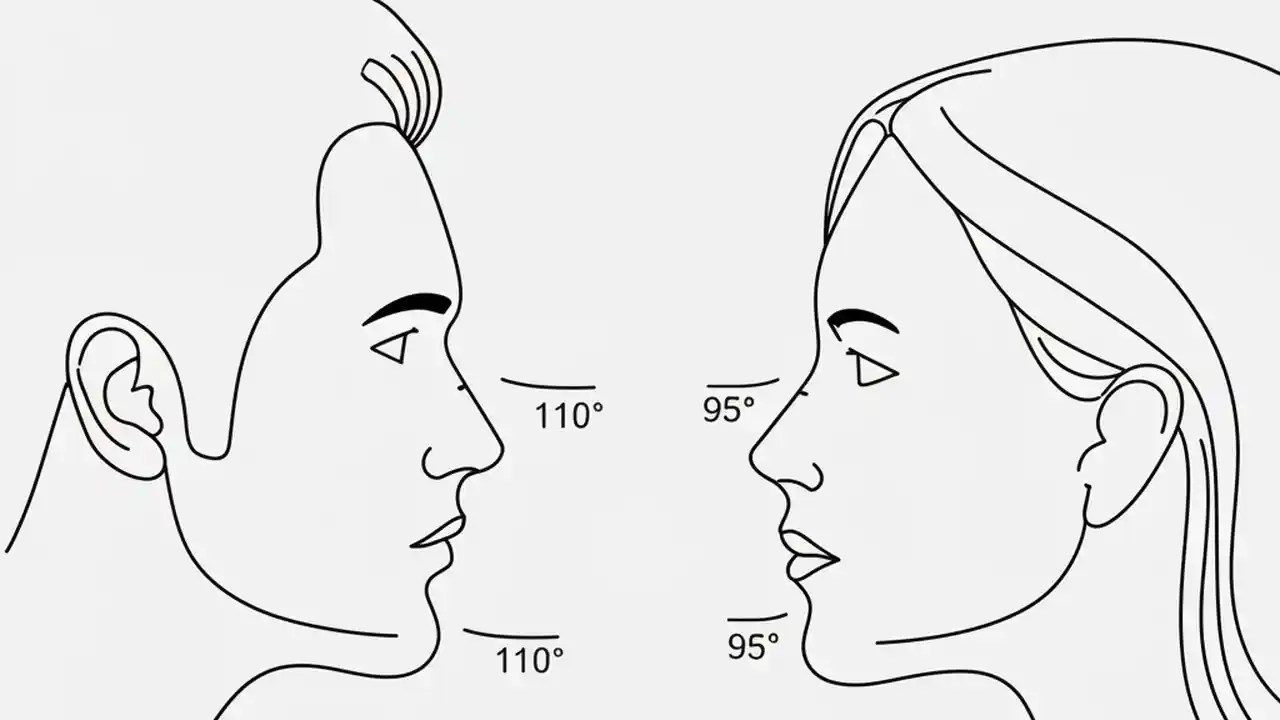 110°

95°

110°

95°