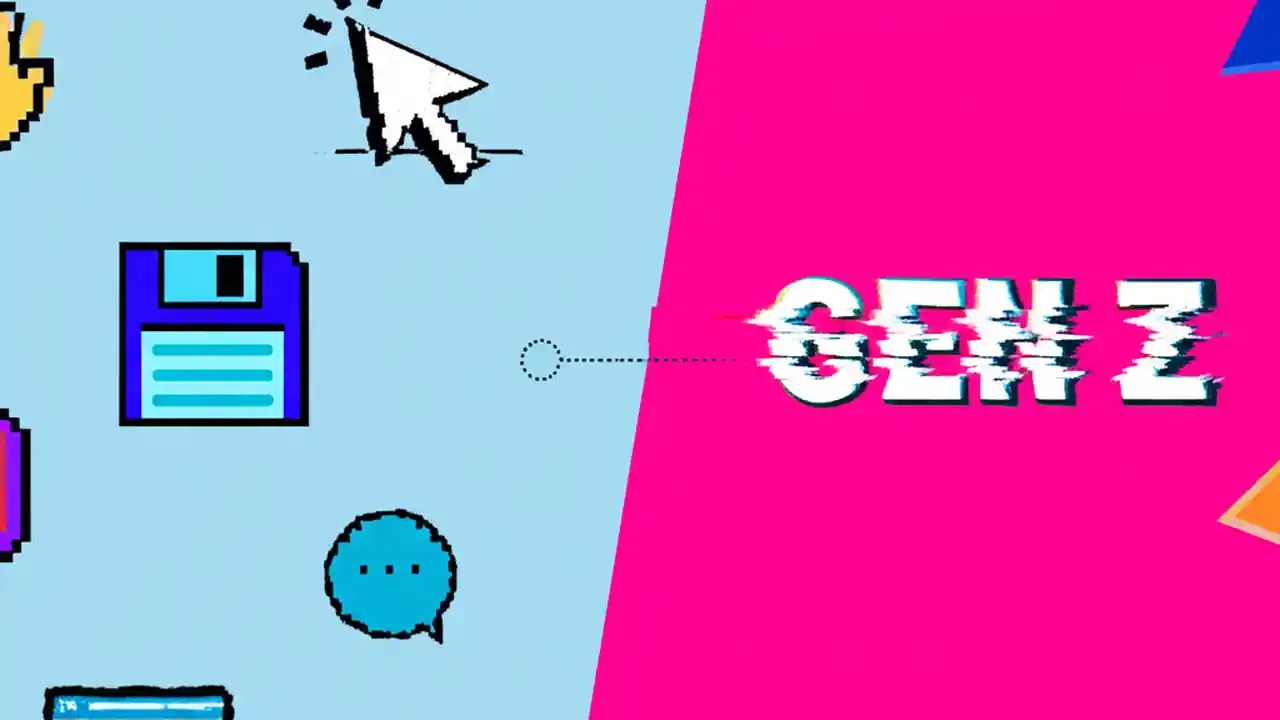 GEN Z