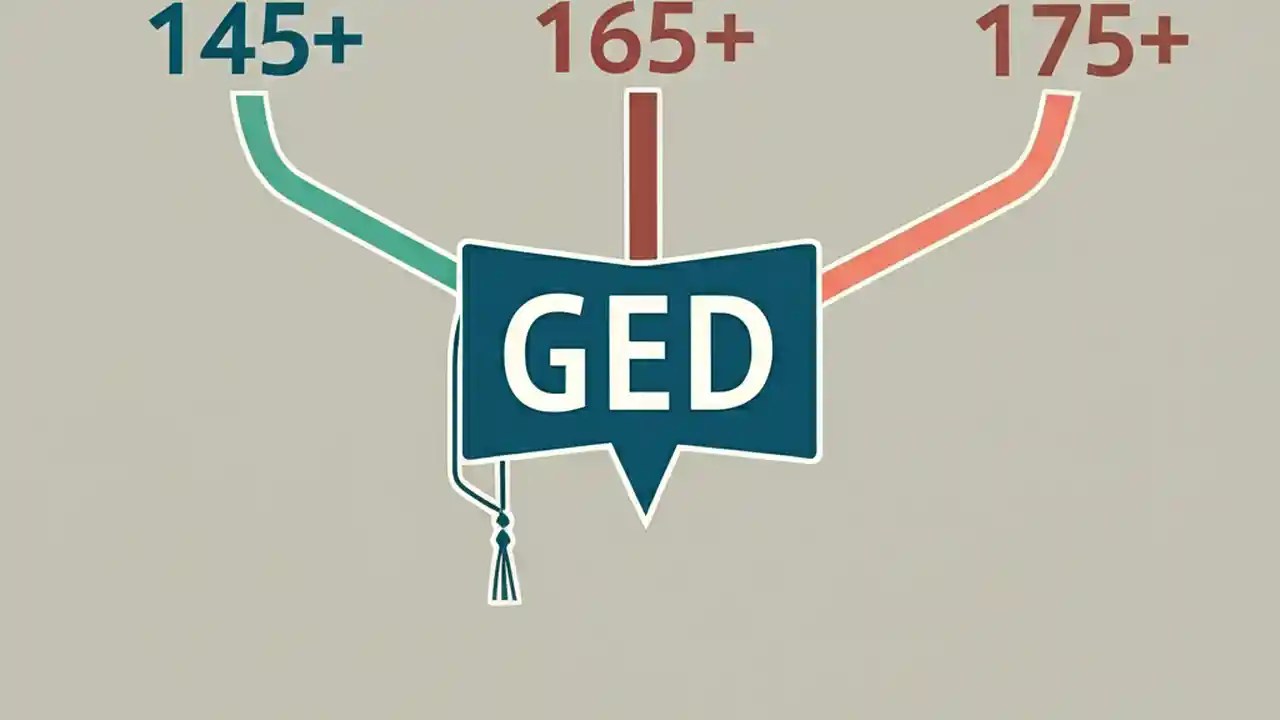 145+
165+
175+
GED