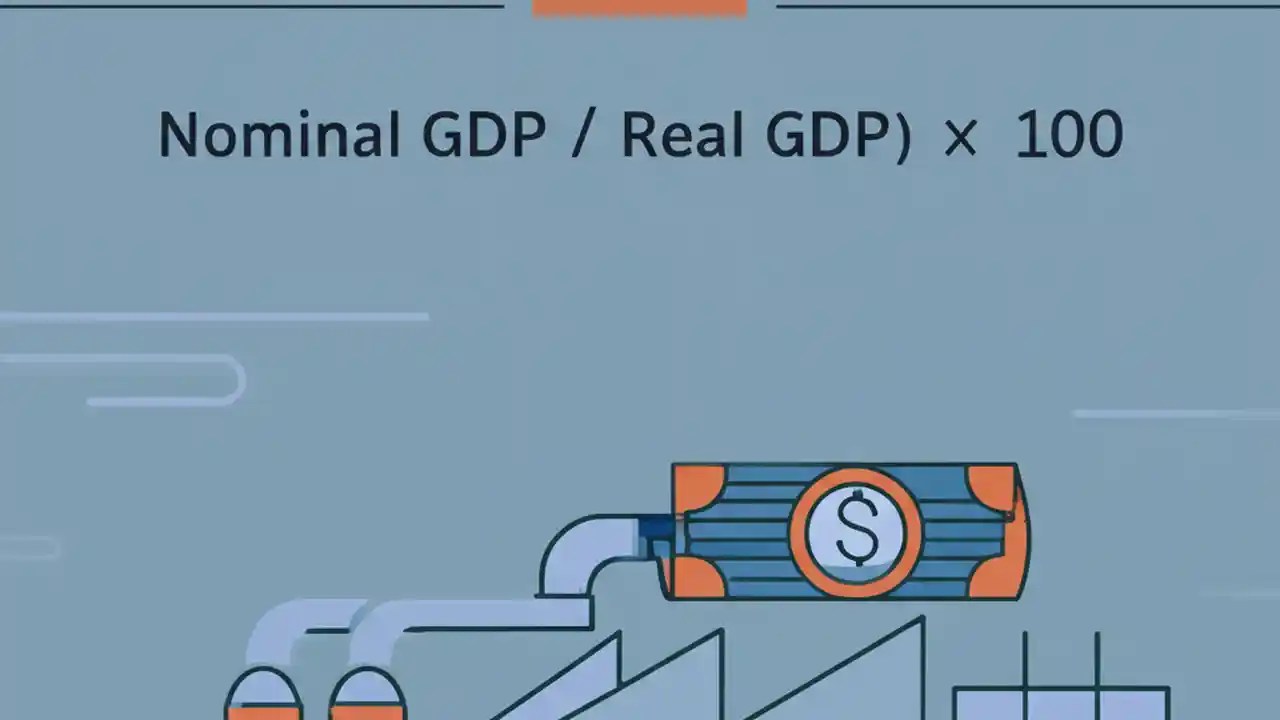 Nominal GDP / Real GDP) × 100

$