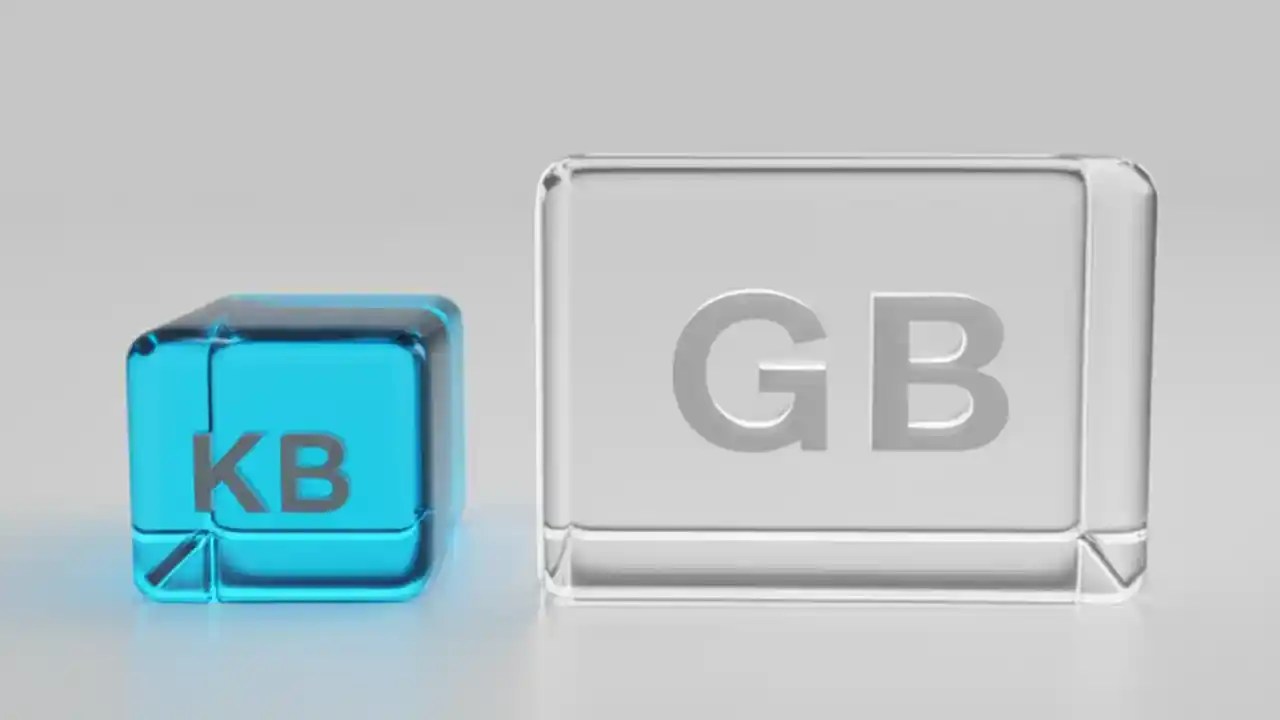 KB

GB