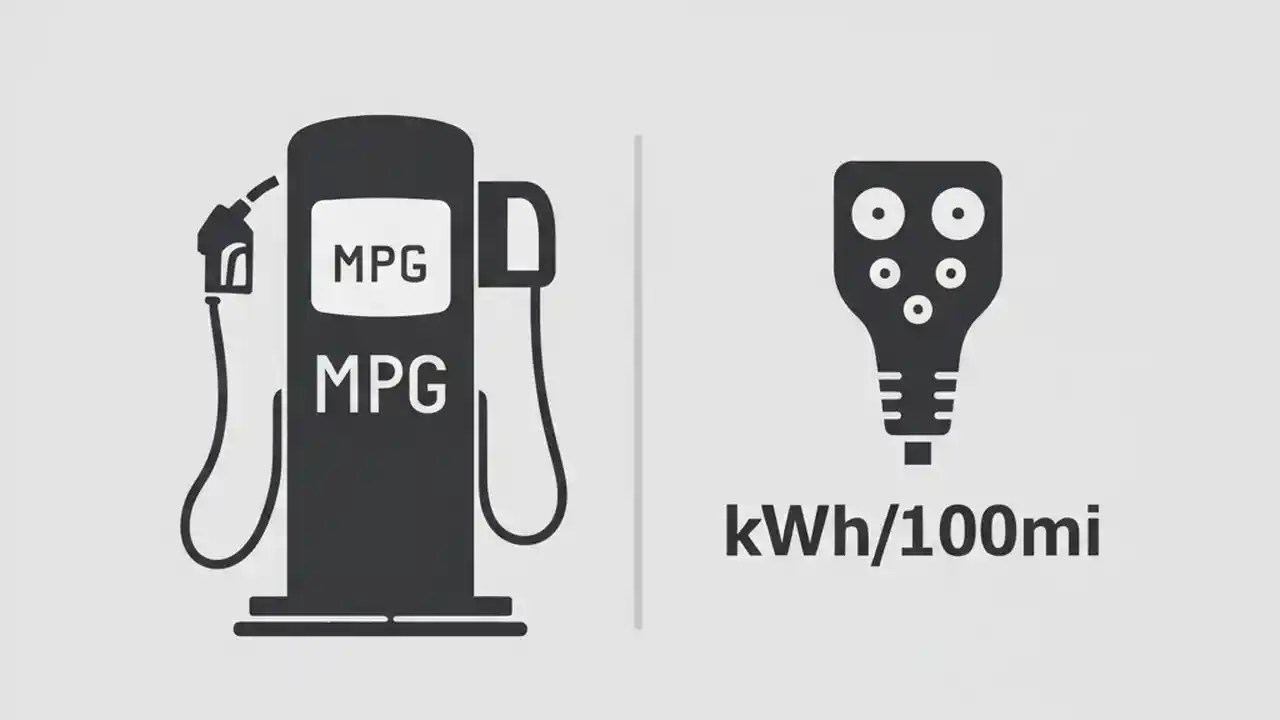 MPG
MPG

kWh/100mi