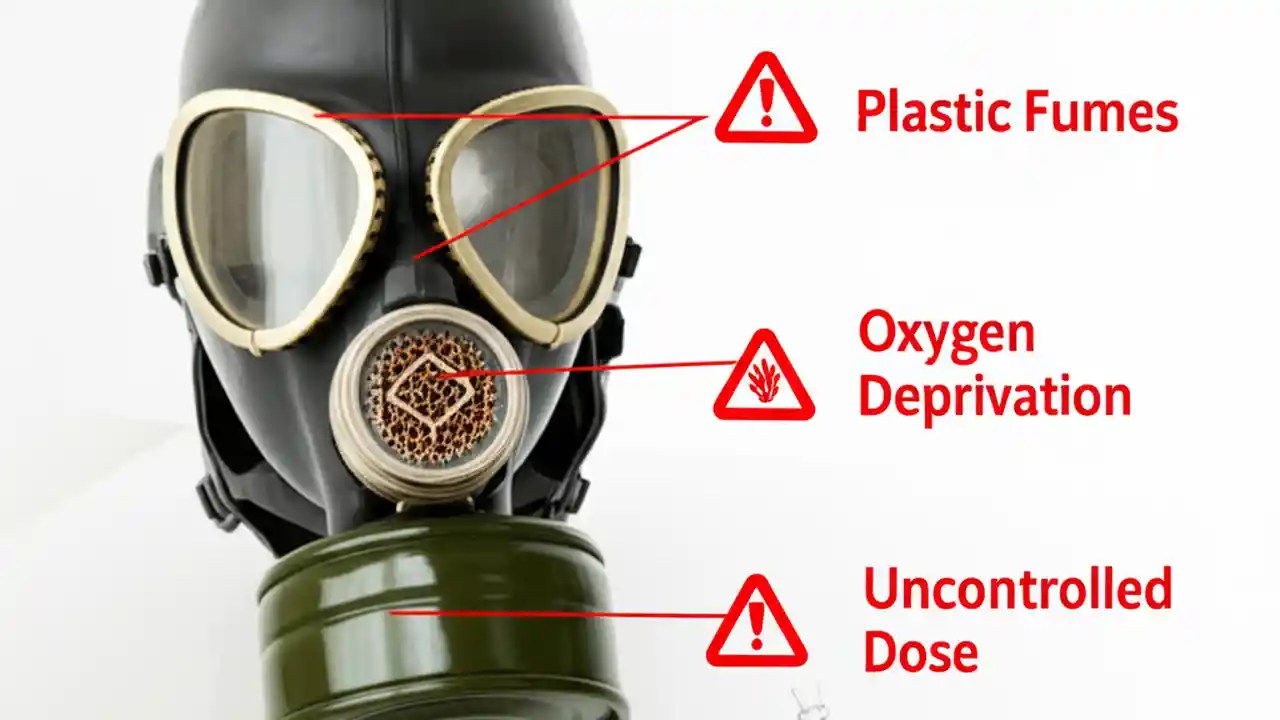 Plastic Fumes

Oxygen Deprivation

Uncontrolled Dose