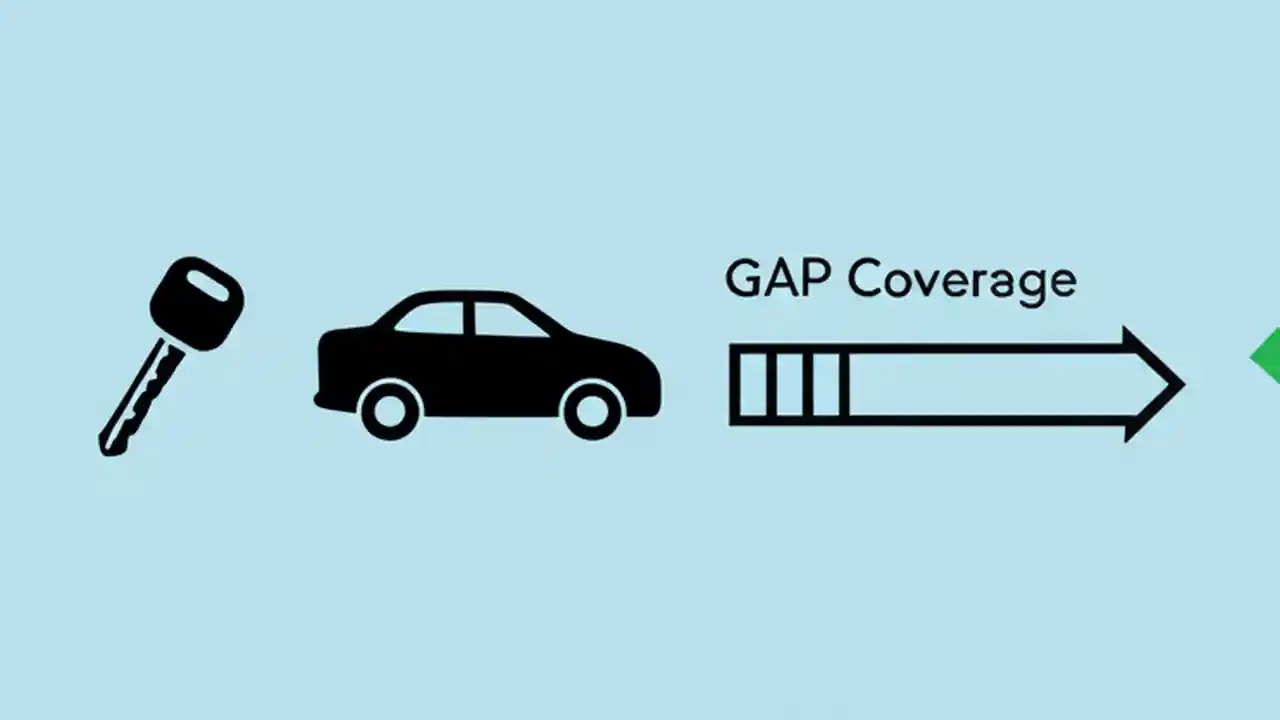 GAP Coverage