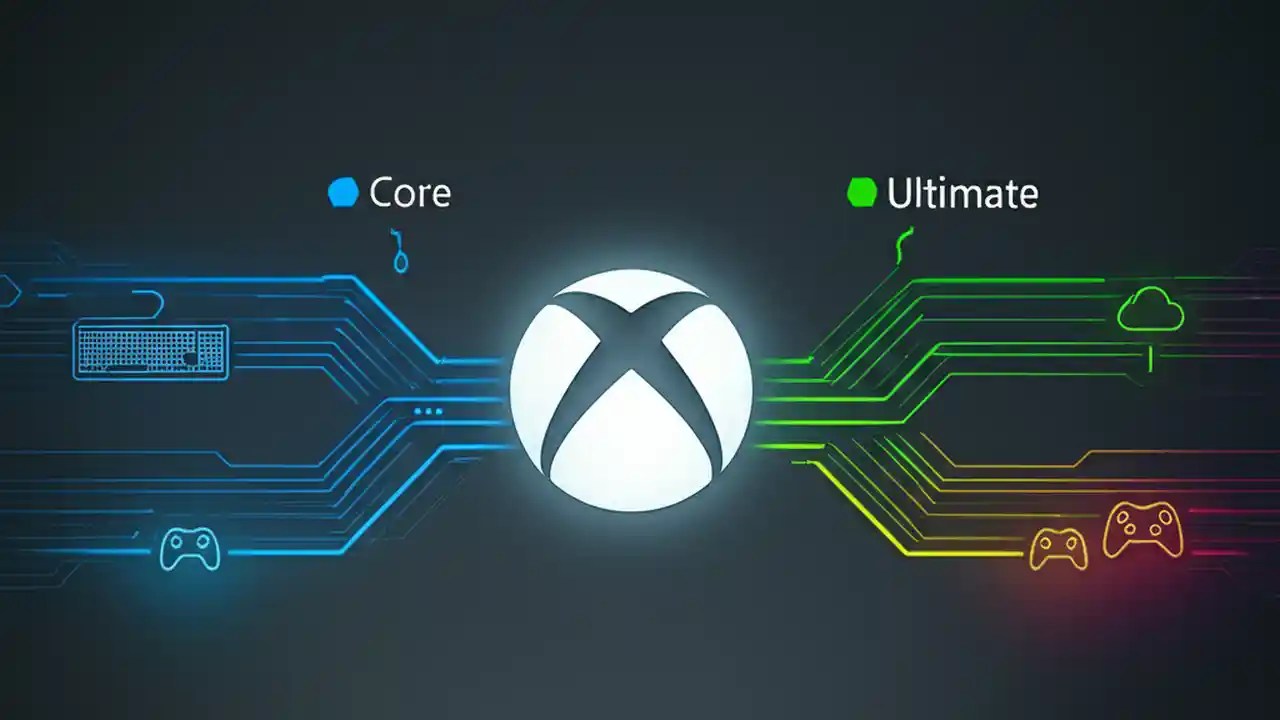 Core

Ultimate