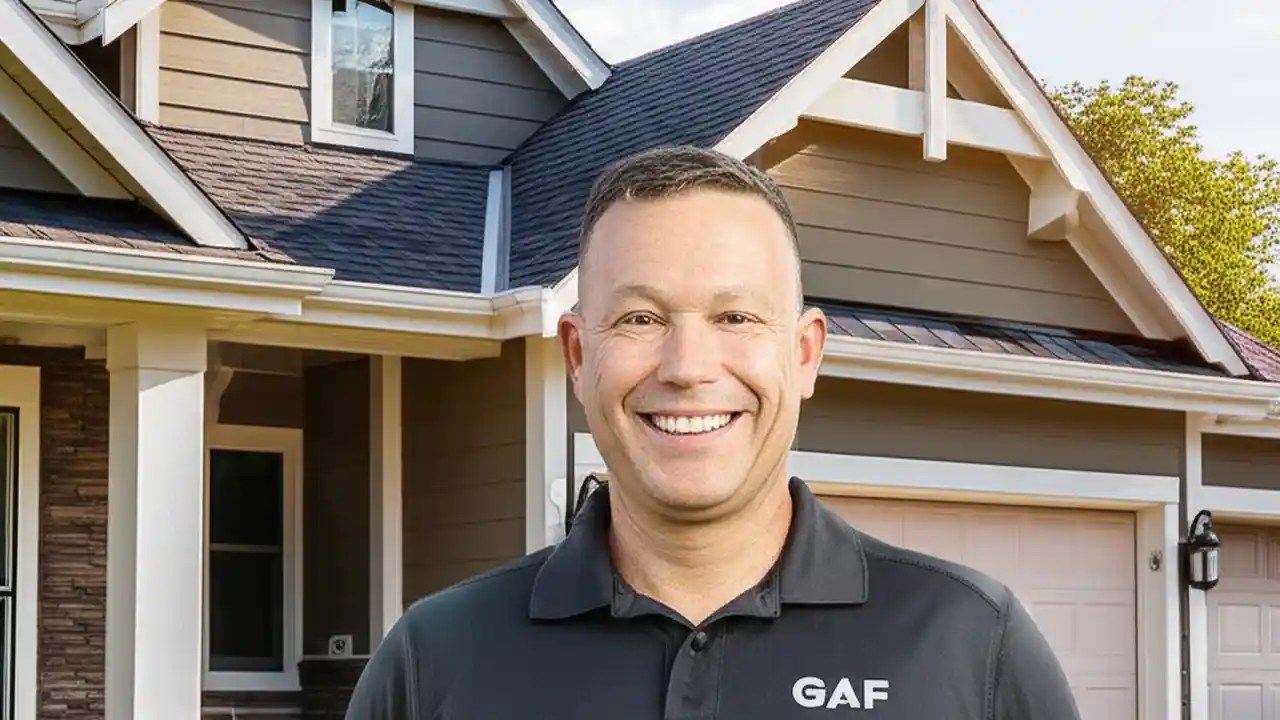 GAF