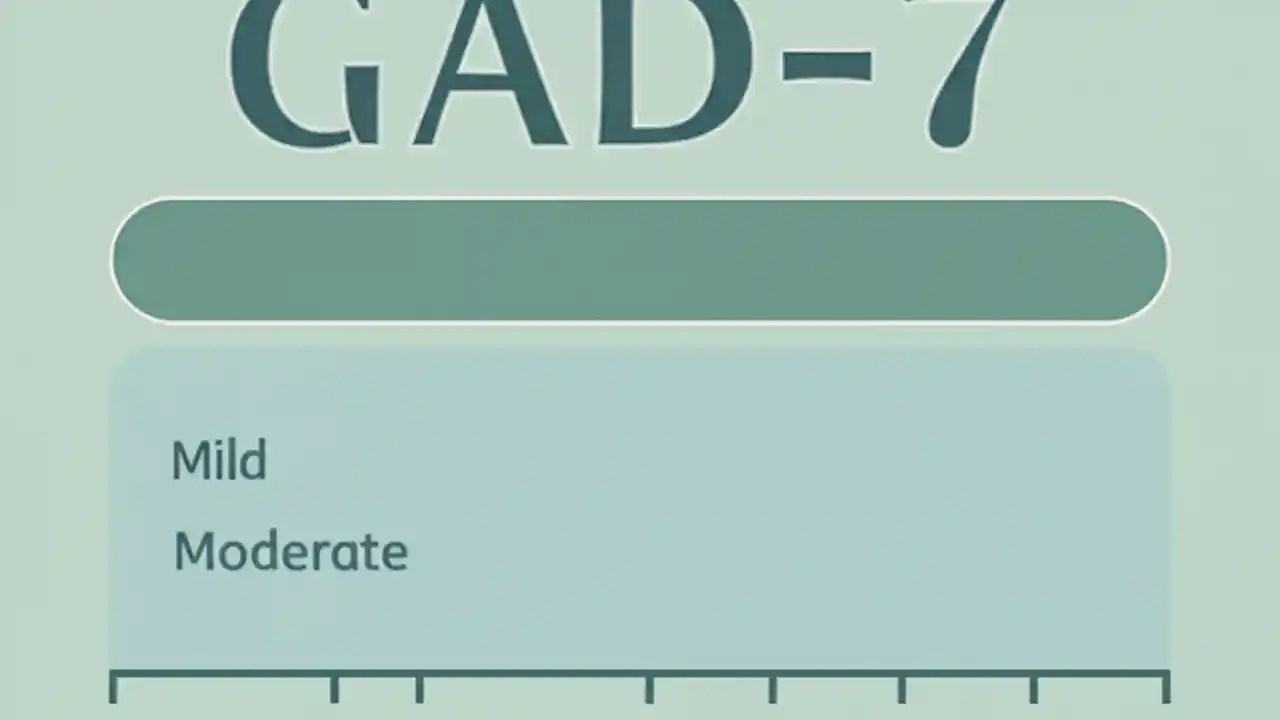 GAD-7

Mild

Moderate