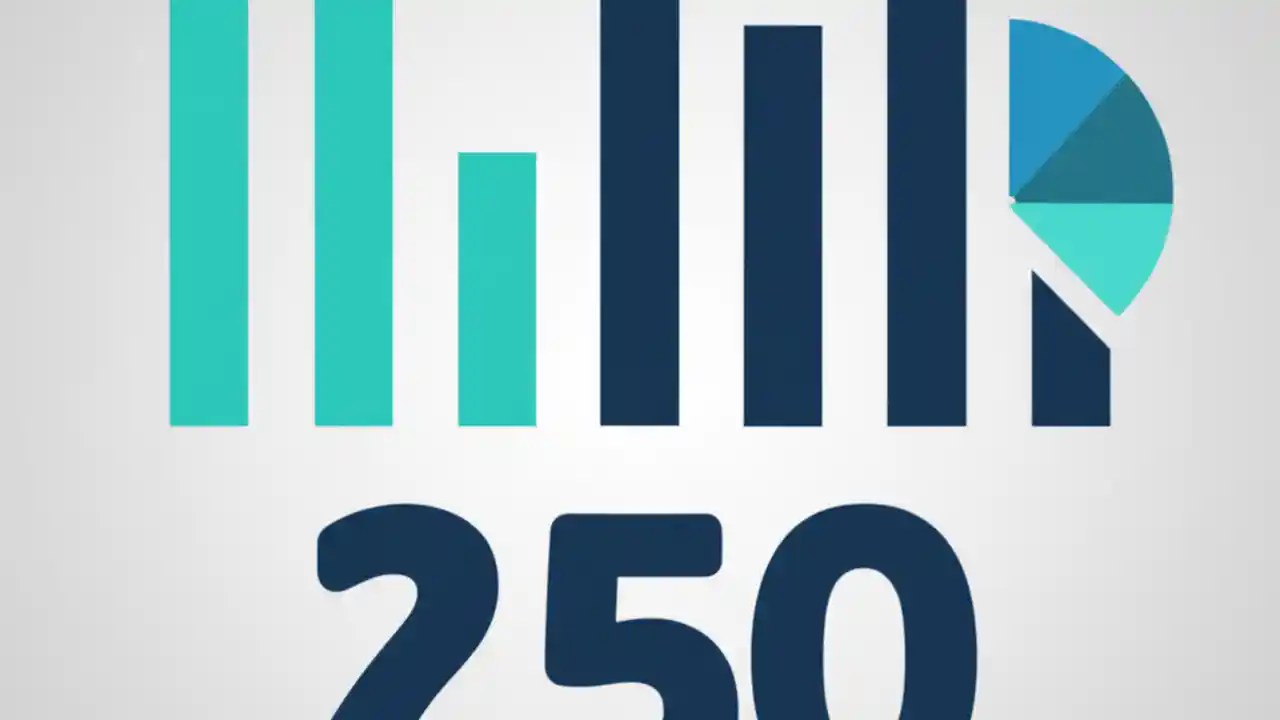 250