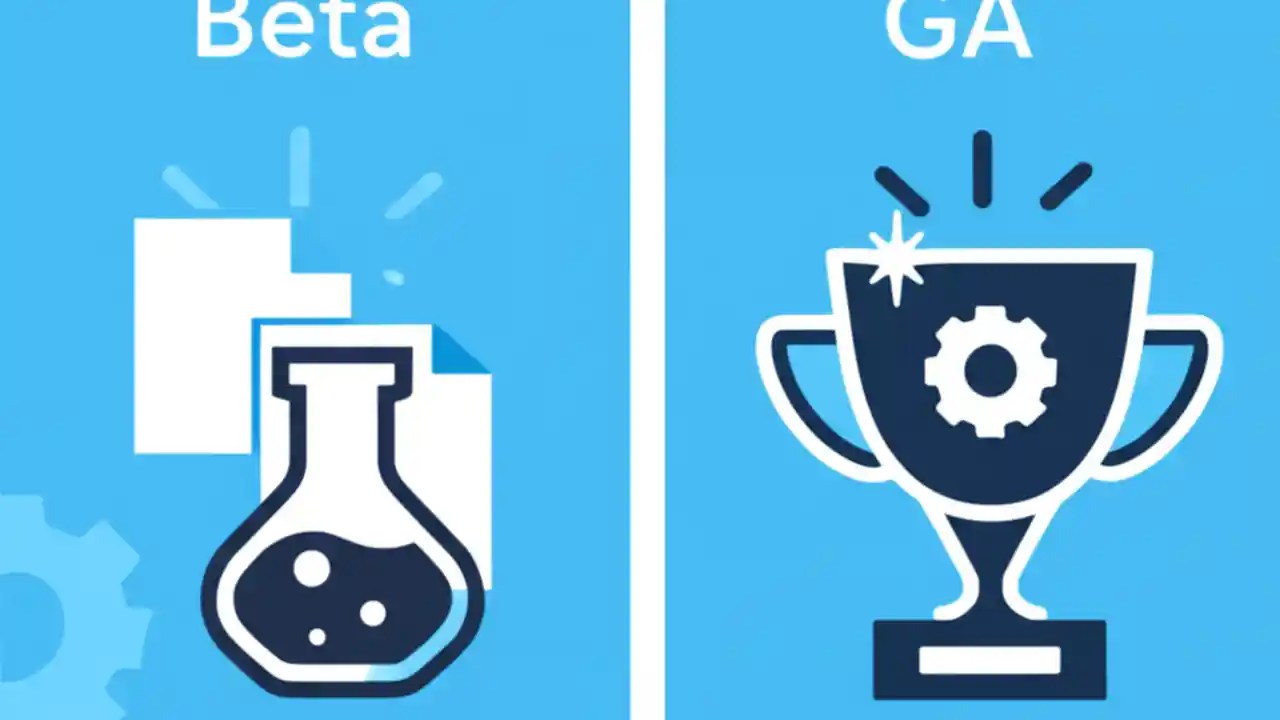 Beta

GA