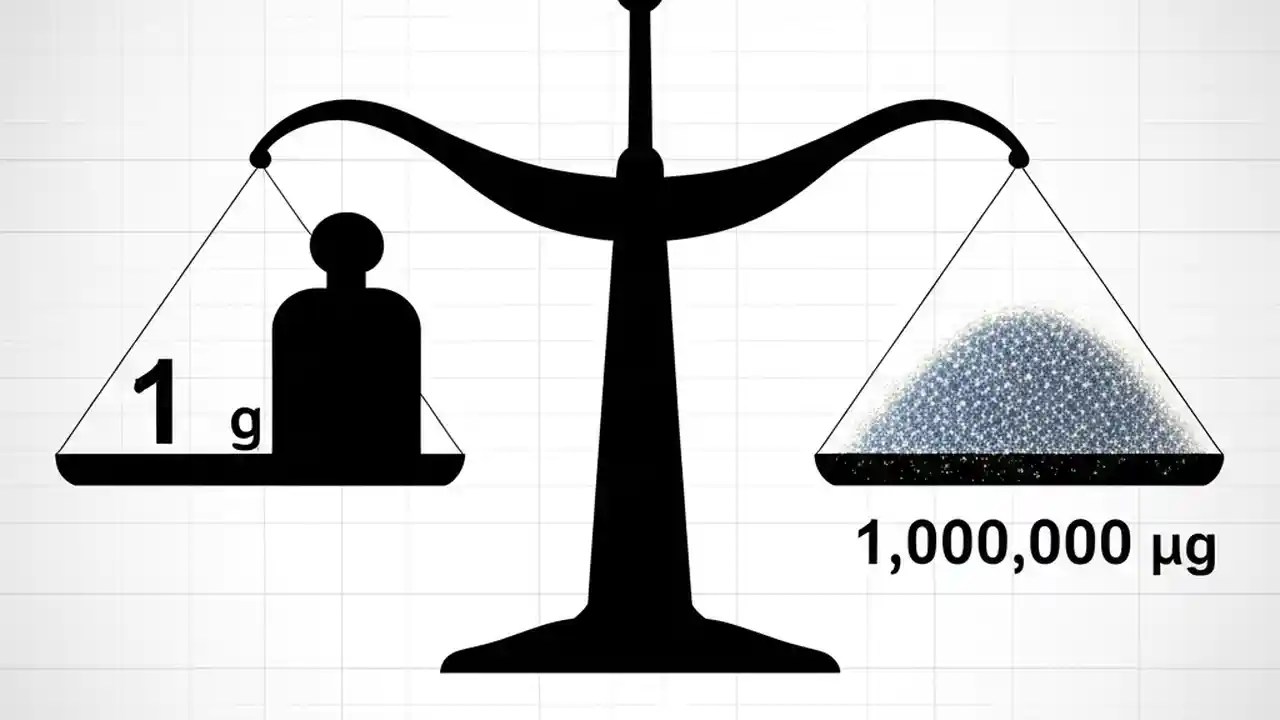 1 g

1,000,000 µg