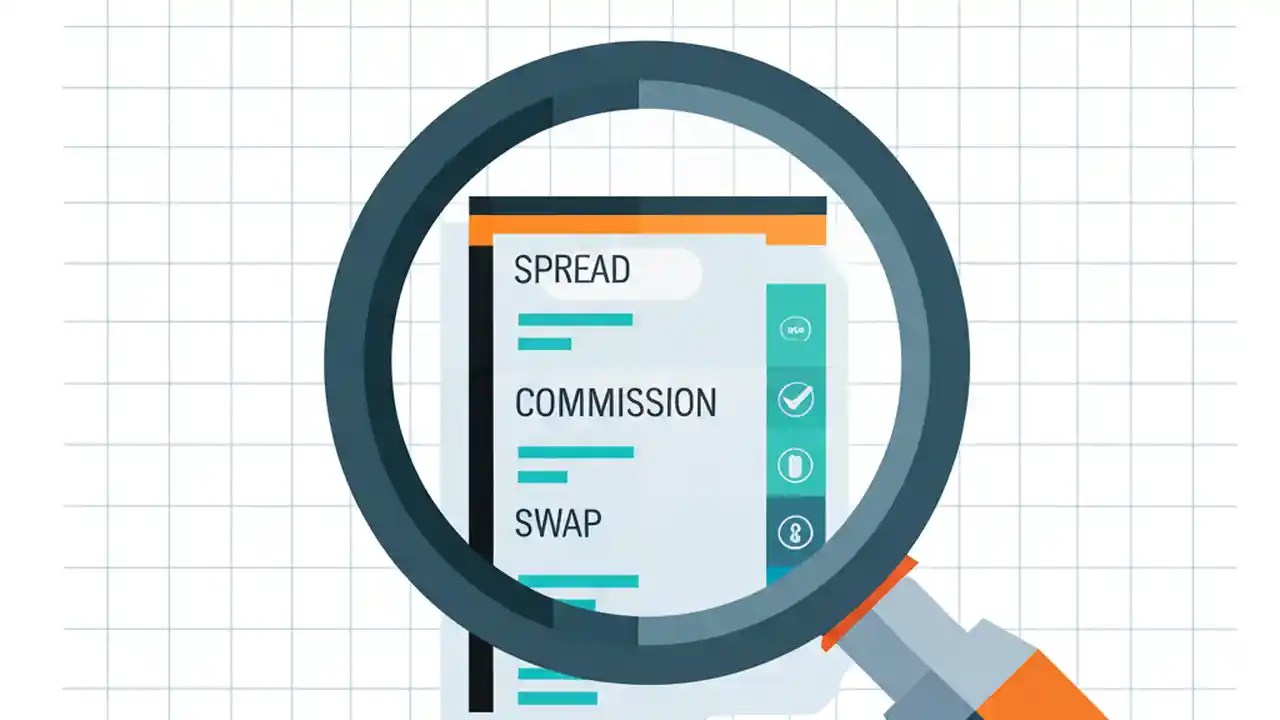 SPREAD

COMMISSION

SWAP