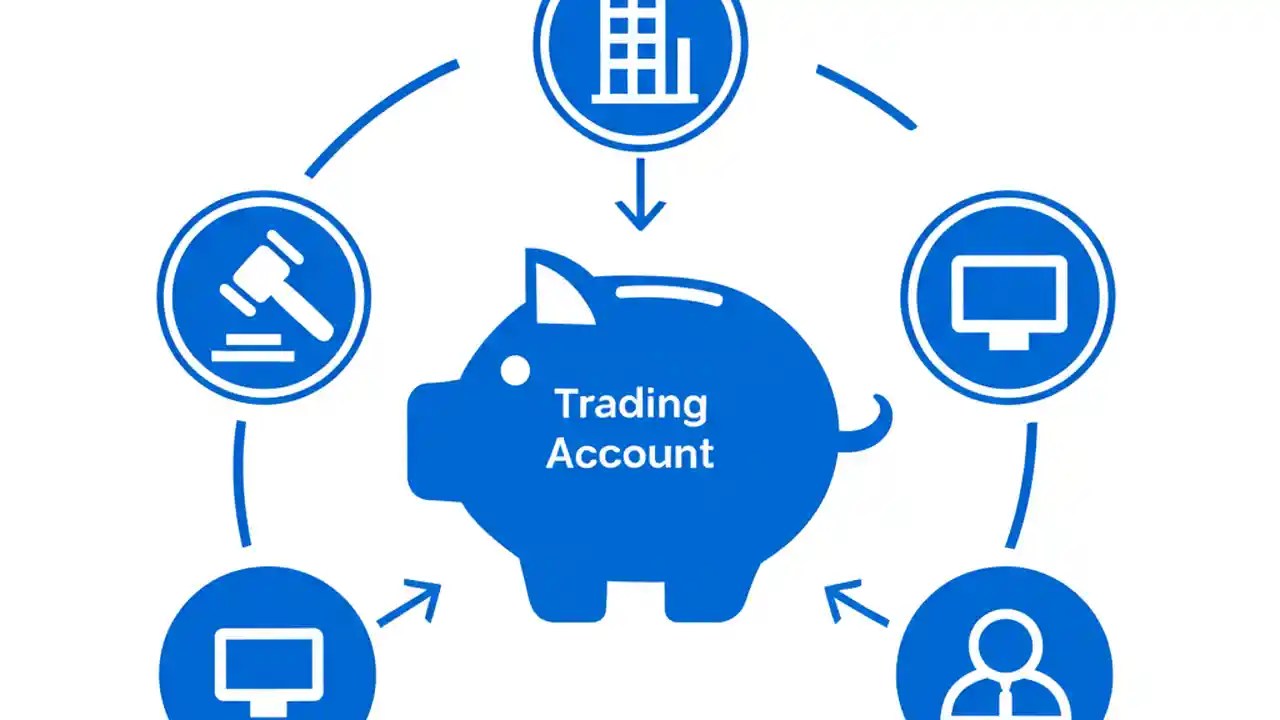 Trading Account