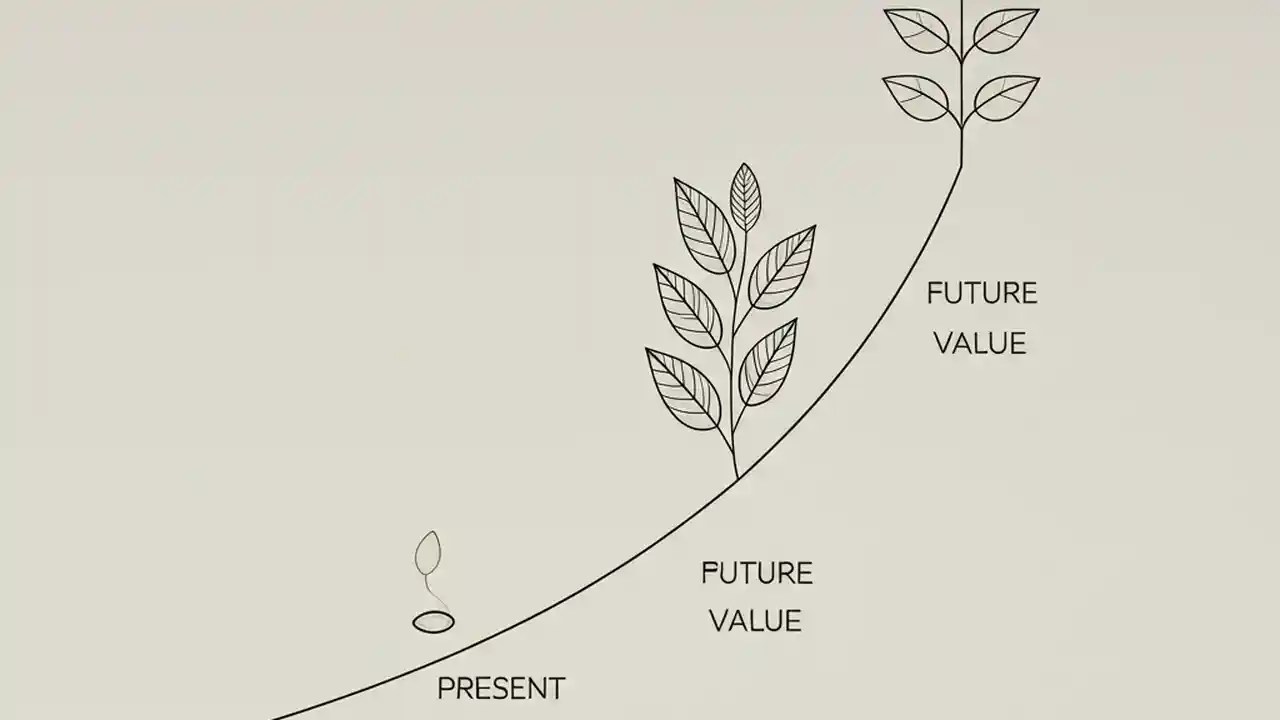 FUTURE VALUE

FUTURE VALUE

PRESENT