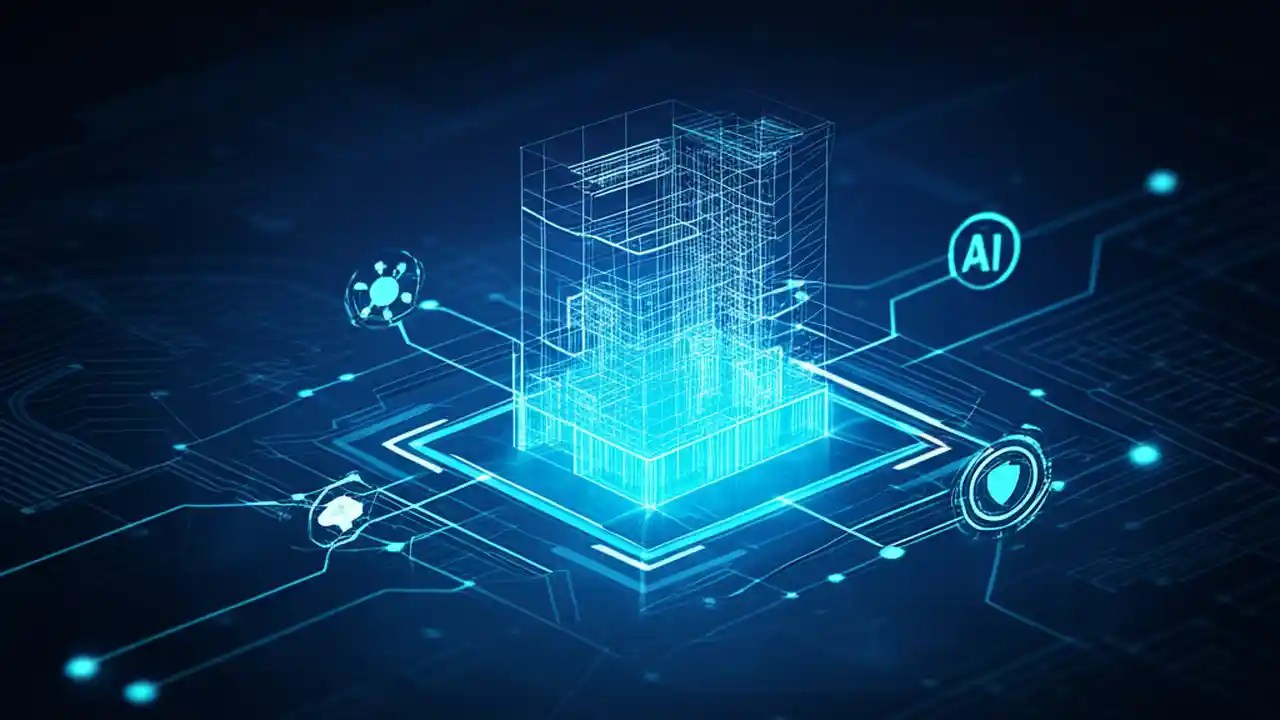 AI