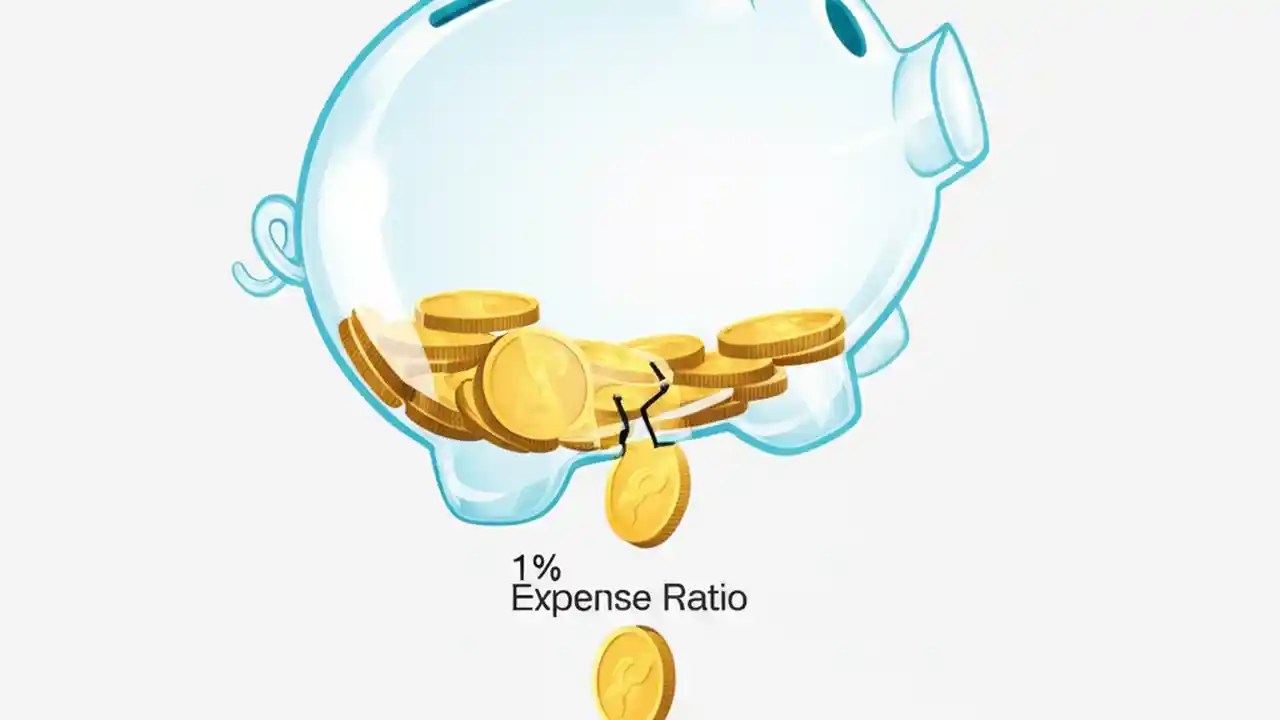 1%
Expense Ratio