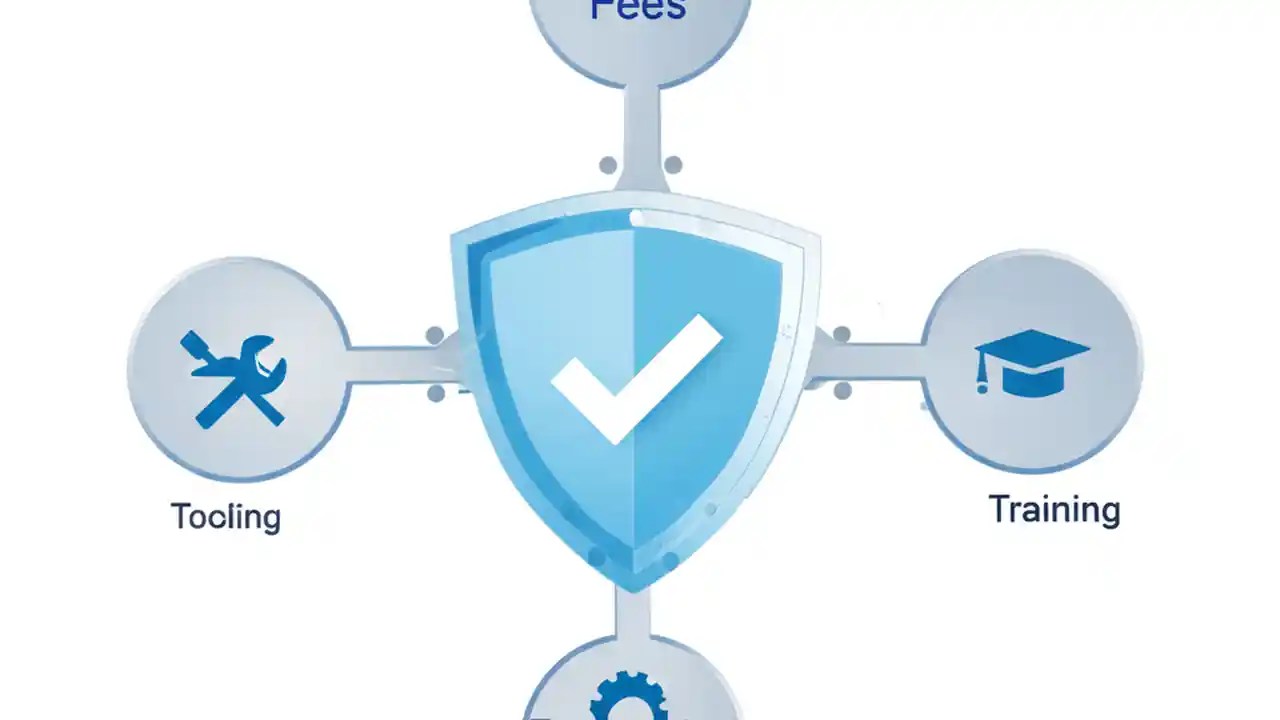 Fees

Tooling

Training