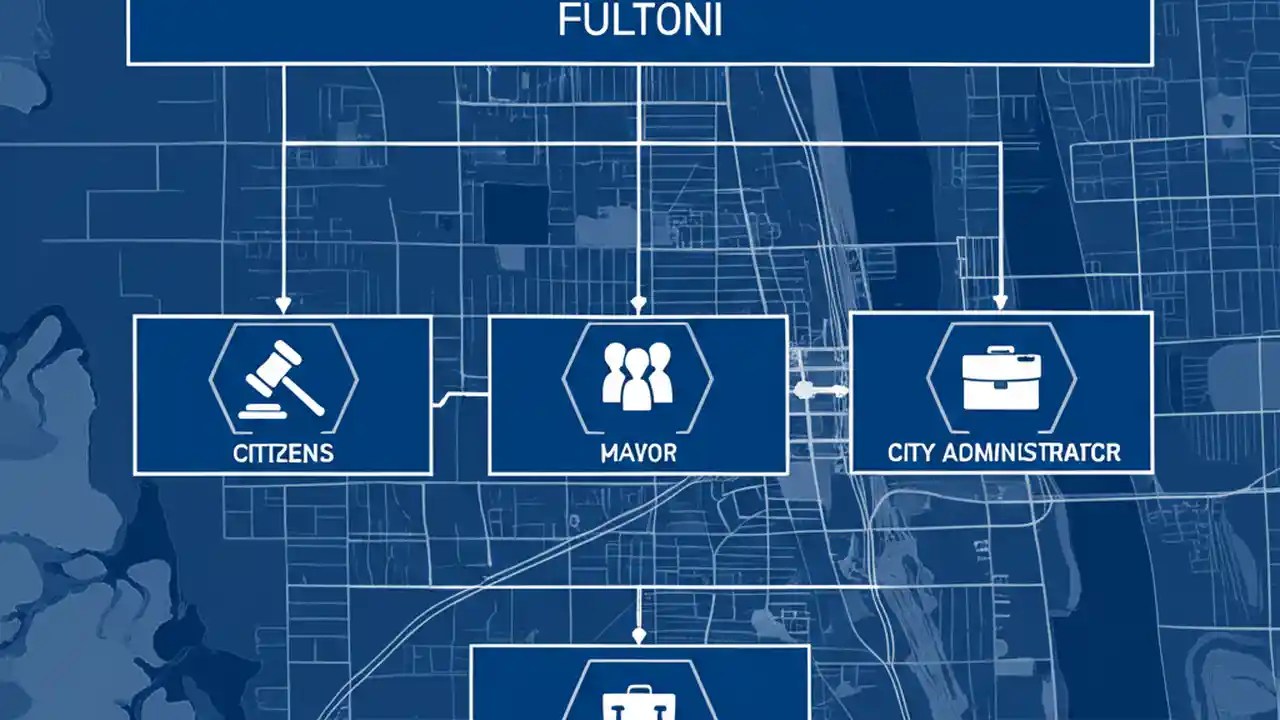 FULTONI

CITIZENS

MAVOR

CITY ADMINISTRATCR